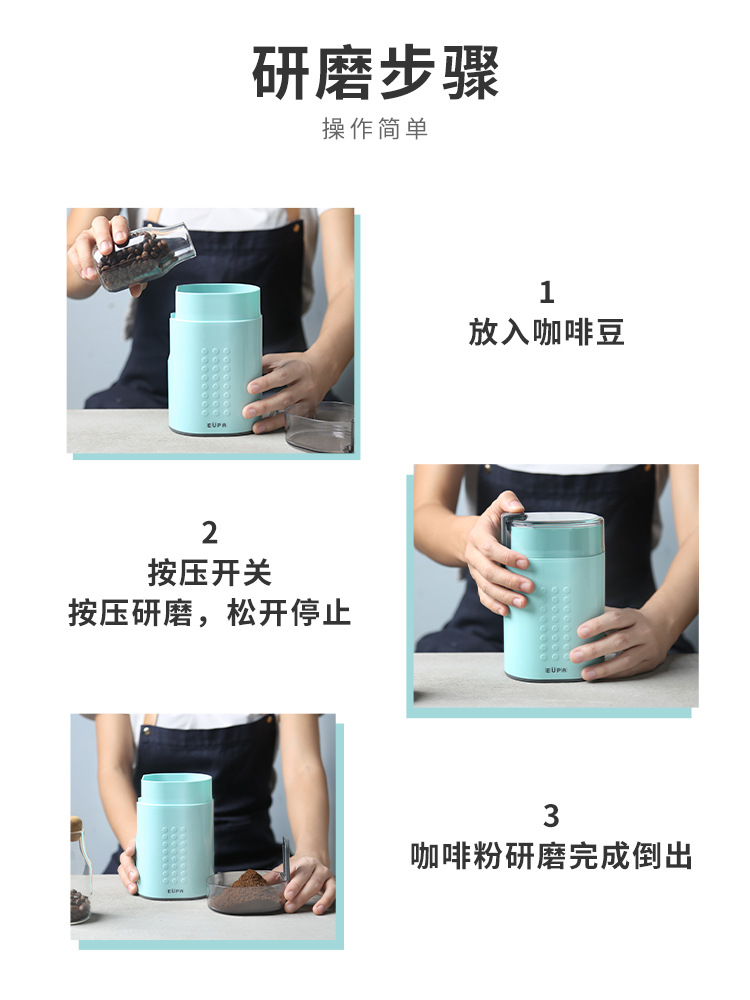 研磨步骤
操作简单

EUPA

1
放入咖啡豆

2
按压开关
按压研磨，松开停止

EUPA

EUPA

3
咖啡粉研磨完成倒出