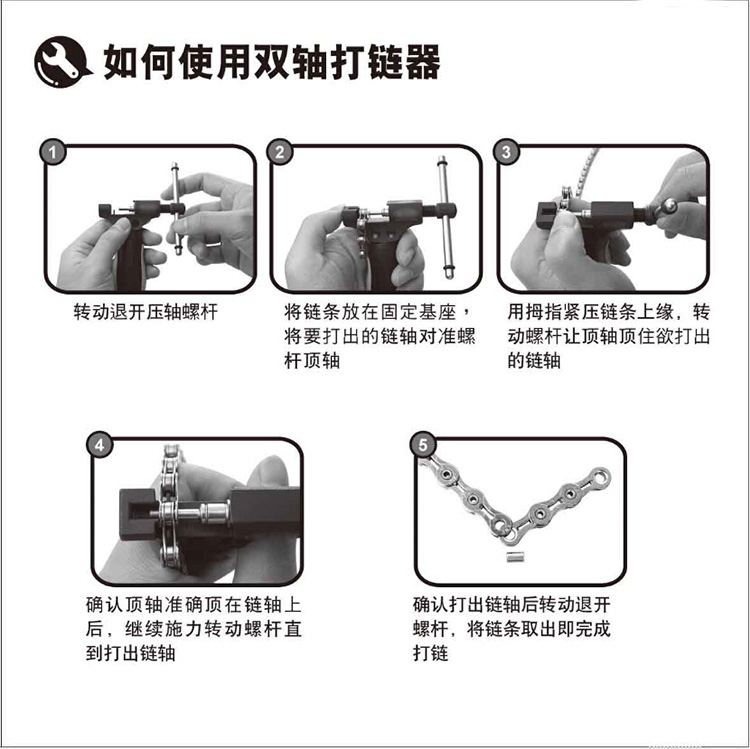 如何使用双轴打链器

1
转动退开压轴螺杆

2
将链条放在固定基座，将要打出的链轴对准螺杆顶轴

3
用拇指紧压链条上缘，转动螺杆让顶轴顶住欲打出的链轴

4
确认顶轴准确顶在链轴上后，继续施力转动螺杆直到打出链轴

5
确认打出链轴后转动退开螺杆，将链条取出即完成打链