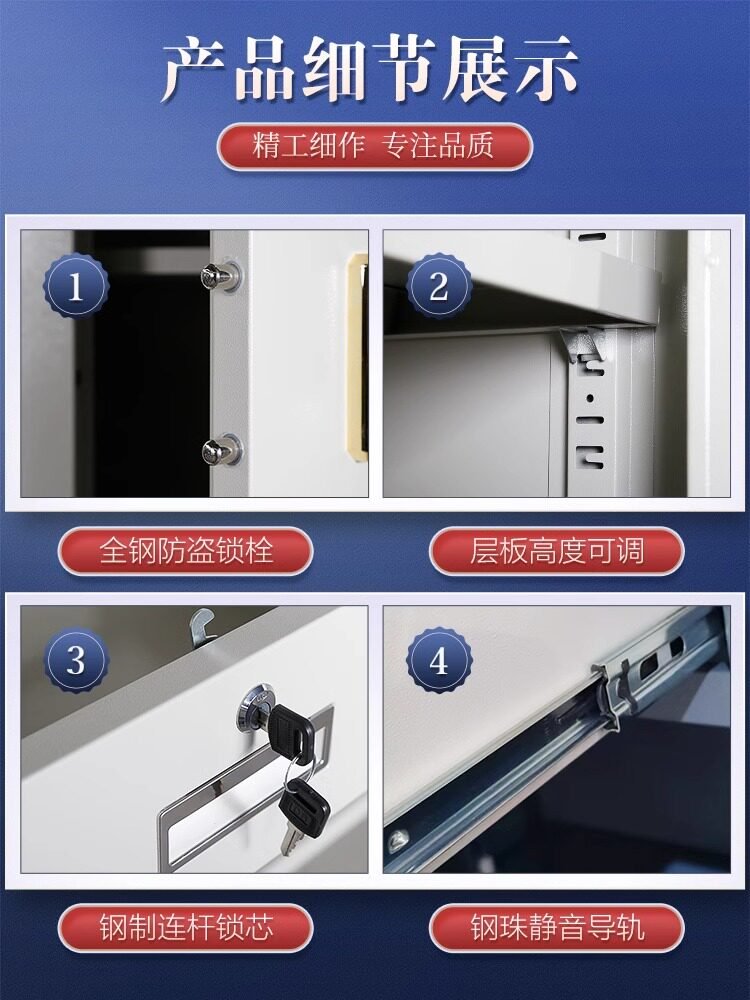 产品细节展示

精工细作 专注品质

1

2

全钢防盗锁栓

层板高度可调

3

4

钢制连杆锁芯

钢珠静音导轨