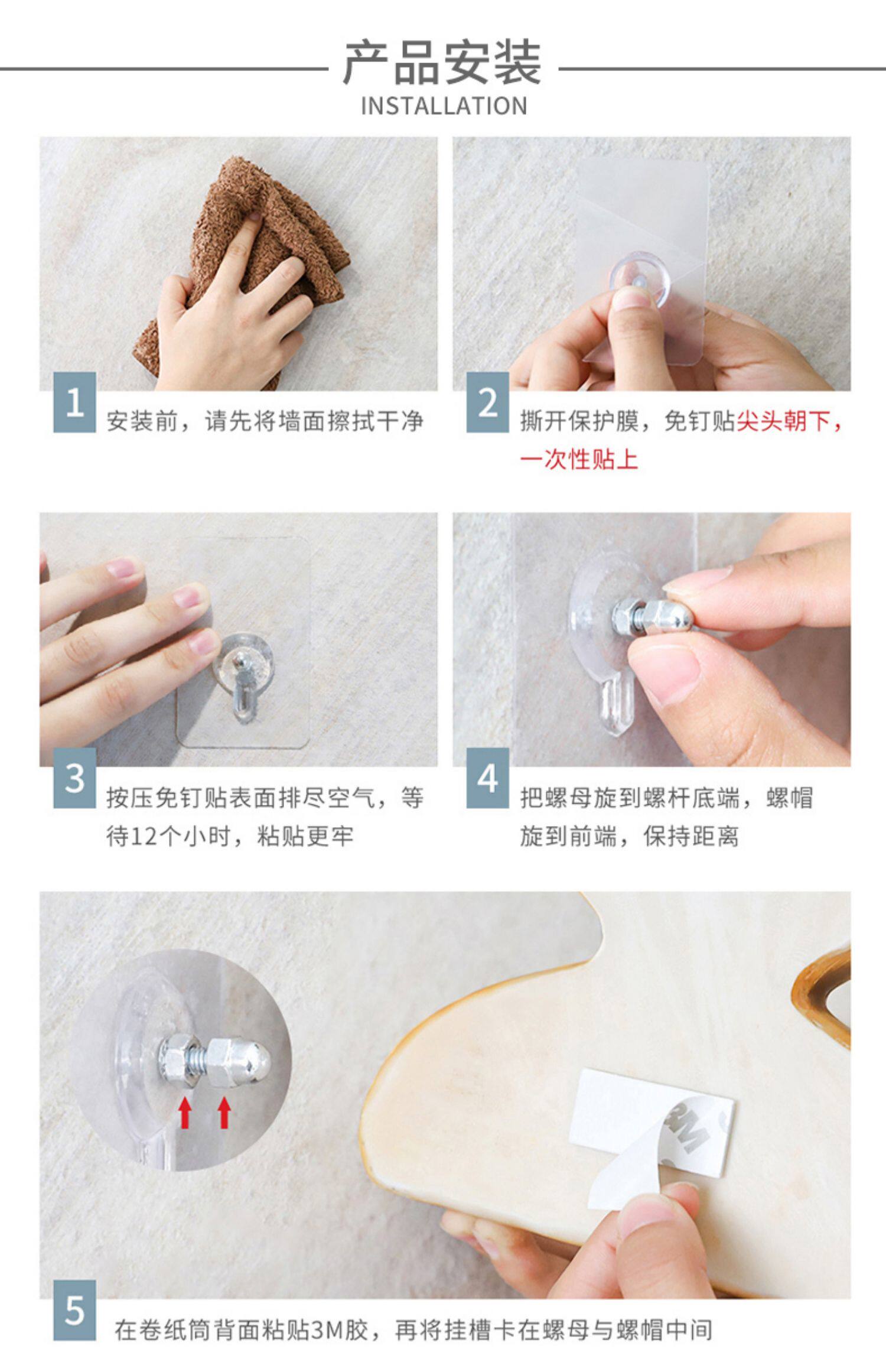 产品安装
INSTALLATION

1
安装前，请先将墙面擦拭干净

2
撕开保护膜，免钉贴尖头朝下，一次性贴上

3
按压免钉贴表面排尽空气，等待12个小时，粘贴更牢

4
把螺母旋到螺杆底端，螺帽旋到前端，保持距离

3M

5
在卷纸筒背面粘贴3M胶，再将挂槽卡在螺母与螺帽中间