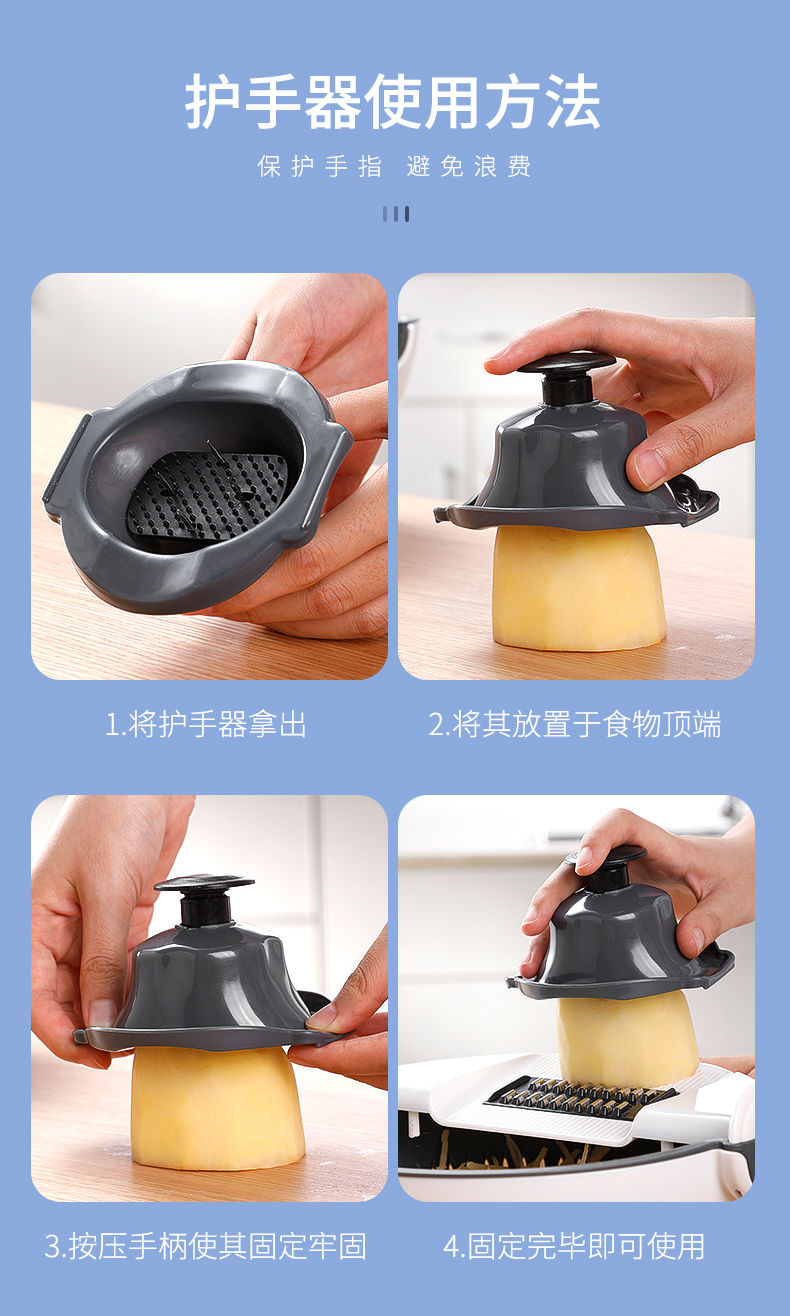 护手器使用方法

保护手指 避免浪费

1.将护手器拿出

2.将其放置于食物顶端

3.按压手柄使其固定牢固

4.固定完毕即可使用