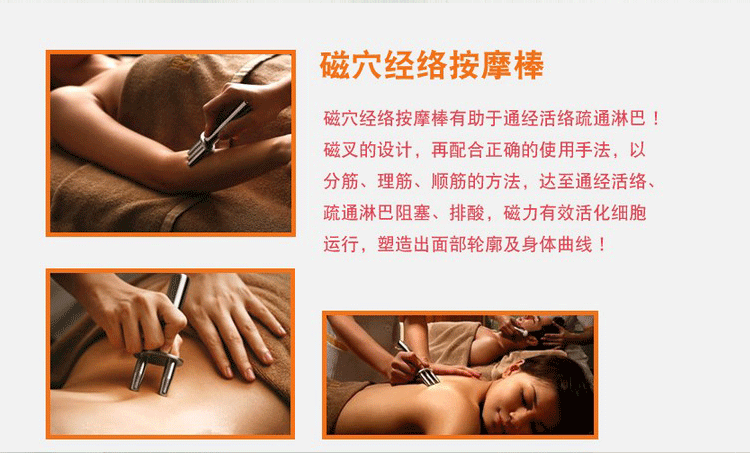 磁穴经络按摩棒

磁穴经络按摩棒有助于通经活络疏通淋巴！磁叉的设计，再配合正确的使用手法，以分筋、理筋、顺筋的方法，达至通经活络、疏通淋巴阻塞、排酸，磁力有效活化细胞运行，塑造出面部轮廓及身体曲线！