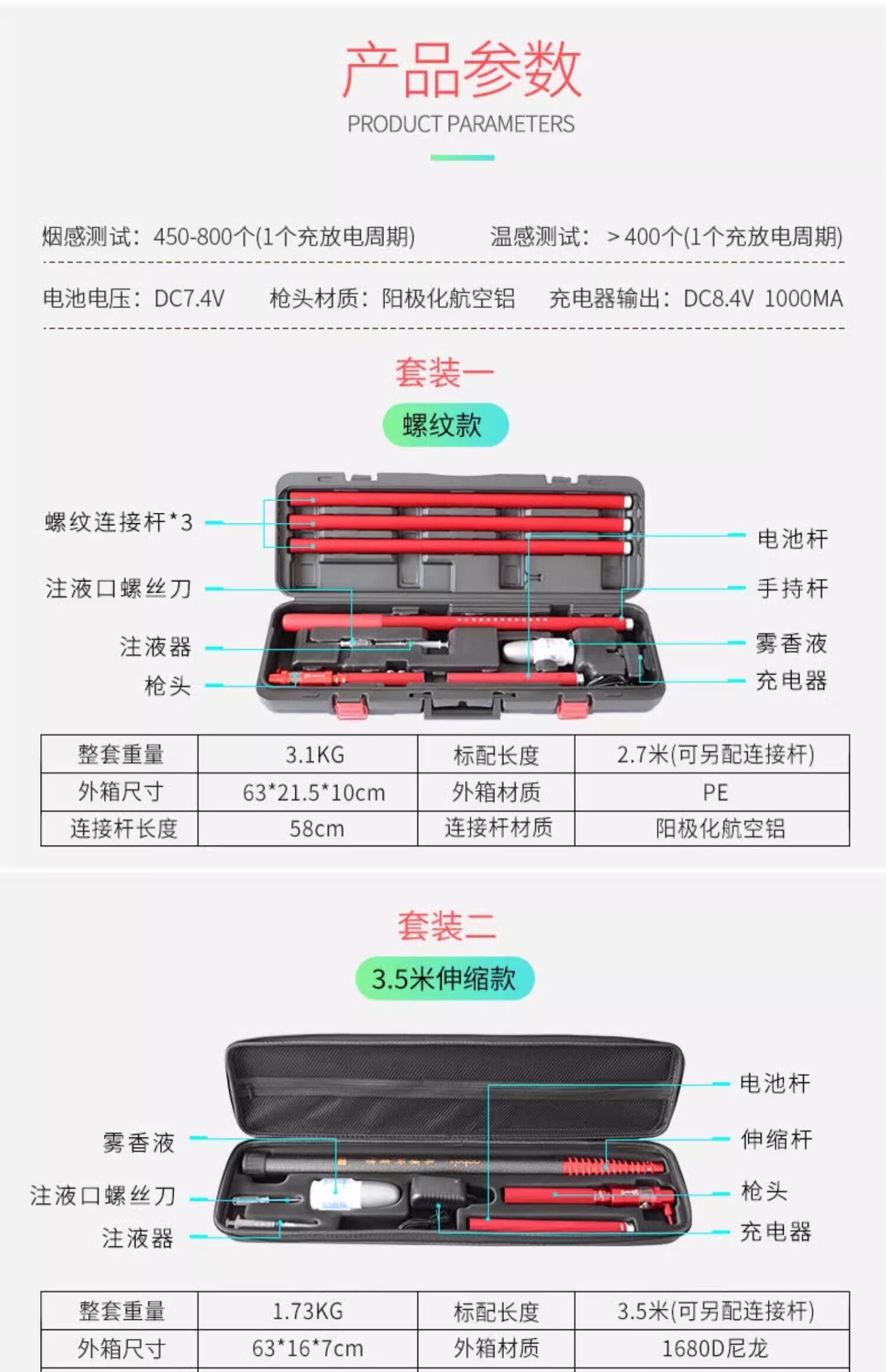 产品参数
PRODUCT PARAMETERS

烟感测试：450-800个(1个充放电周期)　温感测试：＞400个(1个充放电周期)

电池电压：DC7.4V　枪头材质：阳极化航空铝　充电器输出：DC8.4V 1000MA

套装一
螺纹款

螺纹连接杆*3
注液口螺丝刀
注液器
枪头
电池杆
手持杆
雾香液
充电器

| 整套重量 | 3.1KG | 标配长度 | 2.7米(可另配连接杆) |
|---|---|---|---|
| 外箱尺寸 | 63*21.5*10cm | 外箱材质 | PE |
| 连接杆长度 | 58cm | 连接杆材质 | 阳极化航空铝 |

套装二
3.5米伸缩款

雾香液
注液口螺丝刀
注液器
电池杆
伸缩杆
枪头
充电器

| 整套重量 | 1.73KG | 标配长度 | 3.5米(可另配连接杆) |
|---|---|---|---|
| 外箱尺寸 | 63*16*7cm | 外箱材质 | 1680D尼龙 |