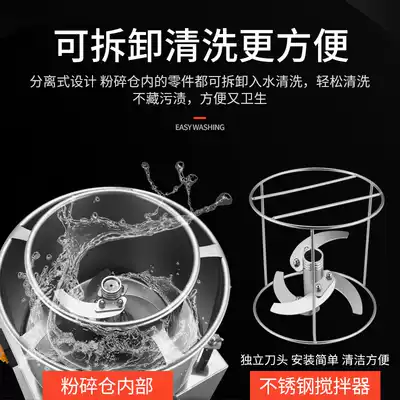 可拆卸清洗更方便

分离式设计 粉碎仓内的零件都可拆卸入水清洗，轻松清洗不藏污渍，方便又卫生

EASY WASHING

独立刀头 安装简单 清洁方便

粉碎仓内部

不锈钢搅拌器