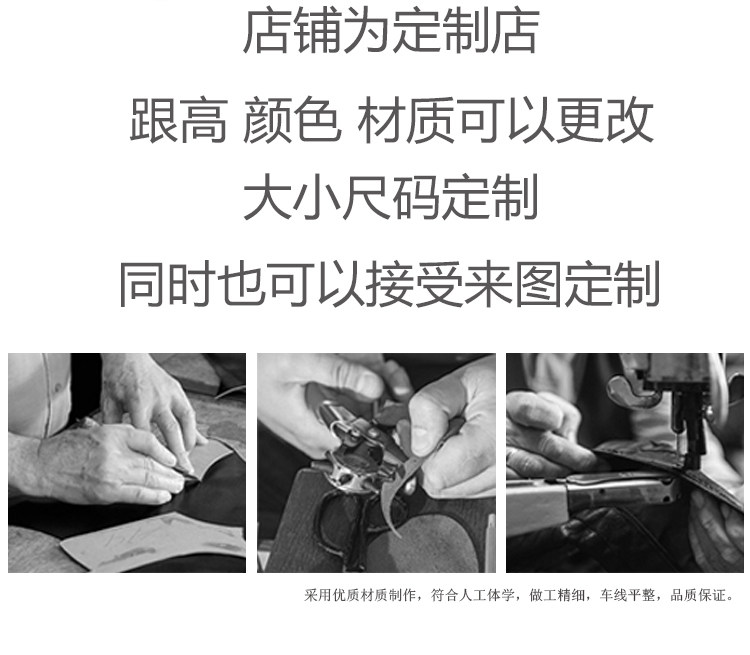 店铺为定制店

跟高 颜色 材质可以更改

大小尺码定制

同时也可以接受来图定制

采用优质材质制作，符合人工体学，做工精细，车线平整，品质保证。