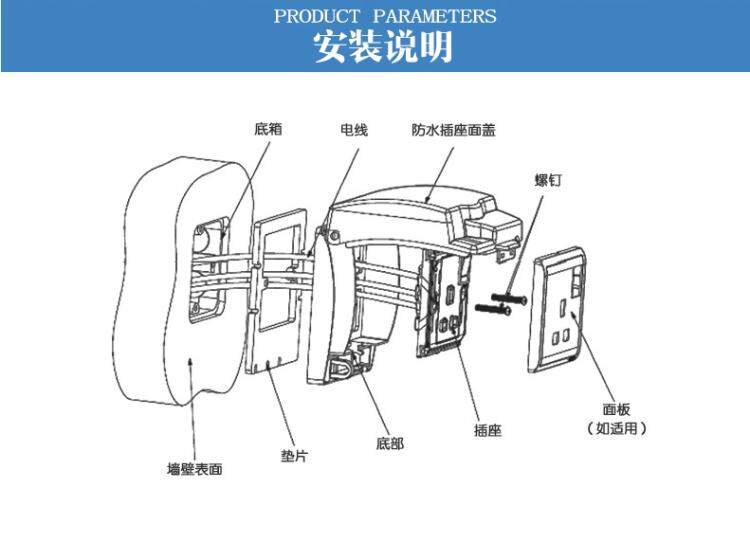 PRODUCT PARAMETERS
安装说明

底箱
电线
防水插座面盖
螺钉
面板
（如适用）
插座
底部
垫片
墙壁表面