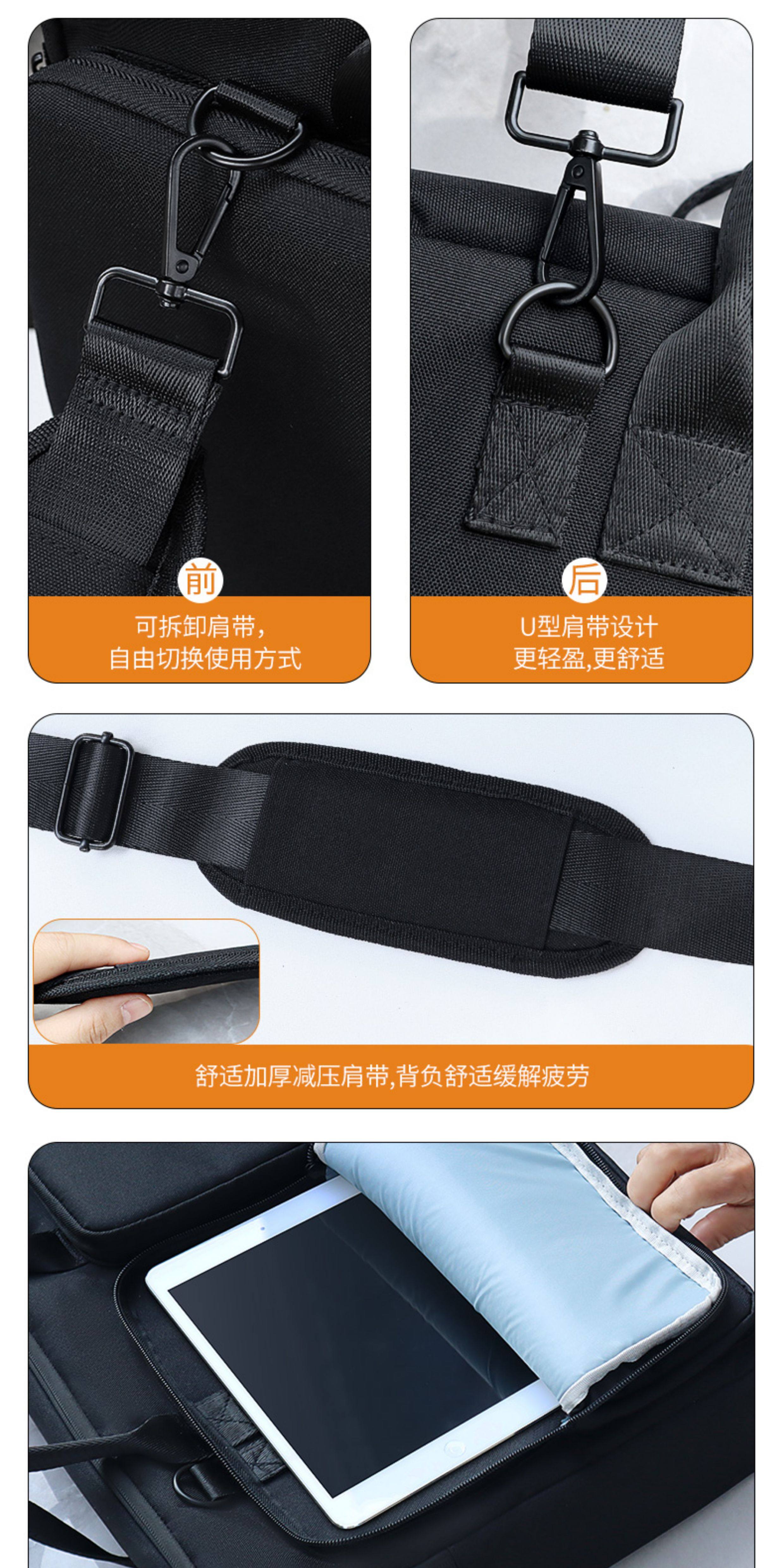 前

可拆卸肩带，
自由切换使用方式

后

U型肩带设计
更轻盈,更舒适

舒适加厚减压肩带,背负舒适缓解疲劳