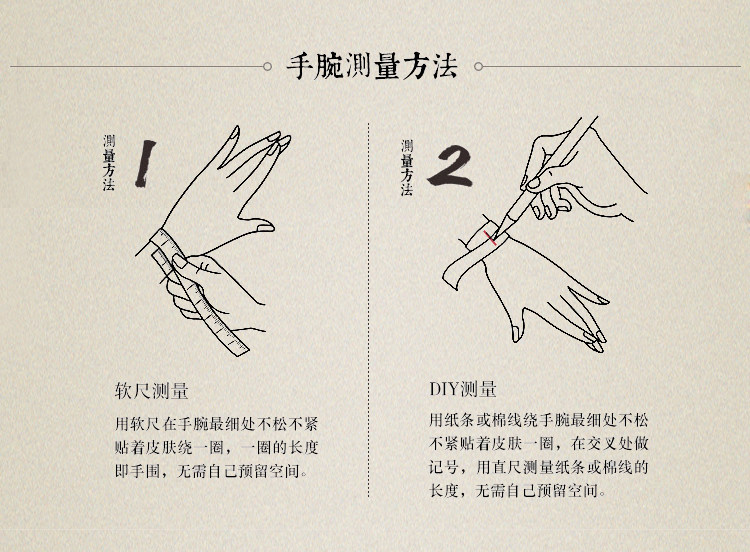 手腕测量方法

测量方法 1

软尺测量

用软尺在手腕最细处不松不紧贴着皮肤绕一圈，一圈的长度即手围，无需自己预留空间。

测量方法 2

DIY测量

用纸条或棉线绕手腕最细处不松不紧贴着皮肤一圈，在交叉处做记号，用直尺测量纸条或棉线的长度，无需自己预留空间。