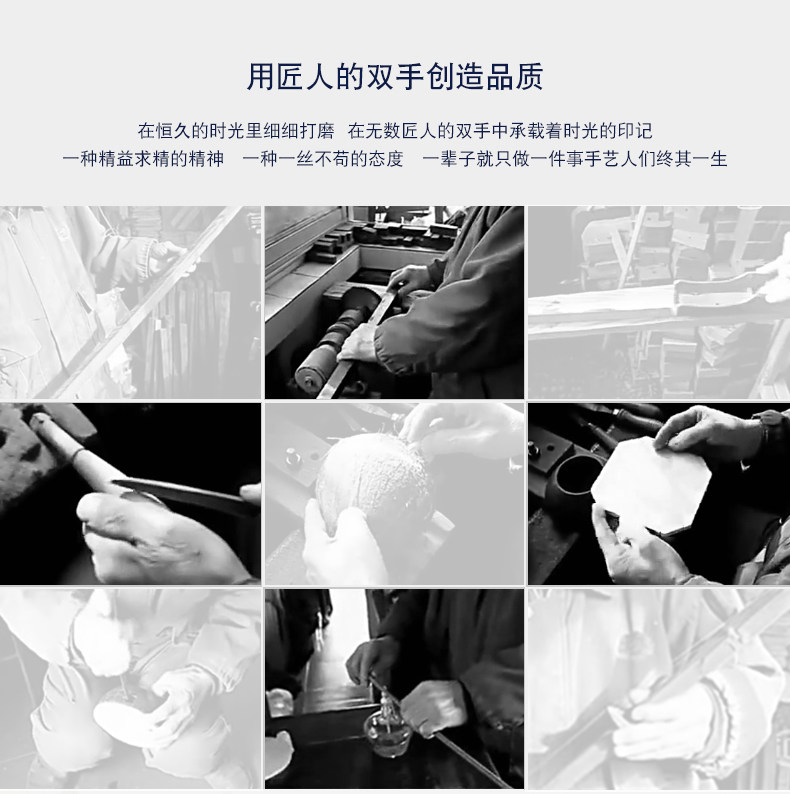 用匠人的双手创造品质

在恒久的时光里细细打磨　在无数匠人的双手中承载着时光的印记
一种精益求精的精神　一种一丝不苟的态度　一辈子就只做一件事手艺人们终其一生