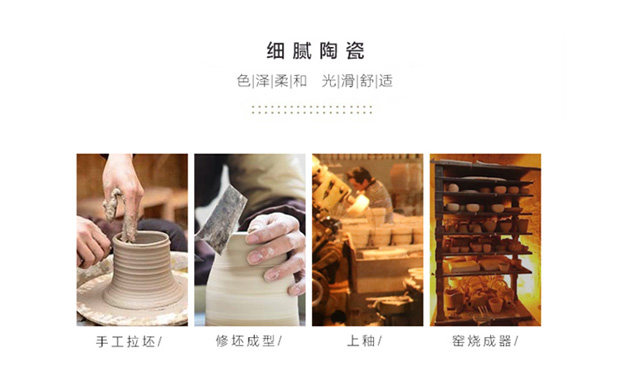 细腻陶瓷

色|泽|柔|和　光|滑|舒|适

手工拉坯/

修坯成型/

上釉/

窑烧成器/