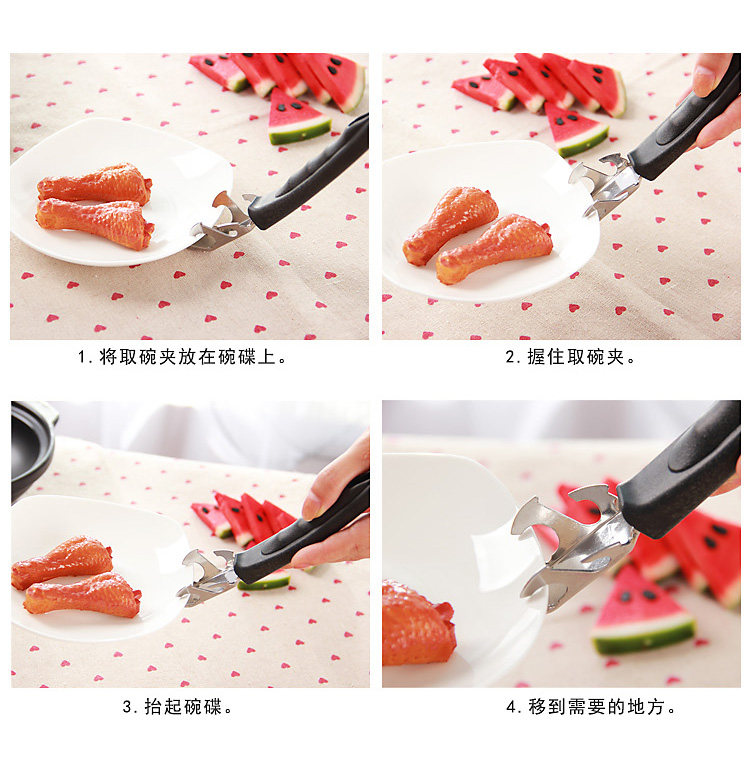 1. 将取碗夹放在碗碟上。

2. 握住取碗夹。

3. 抬起碗碟。

4. 移到需要的地方。