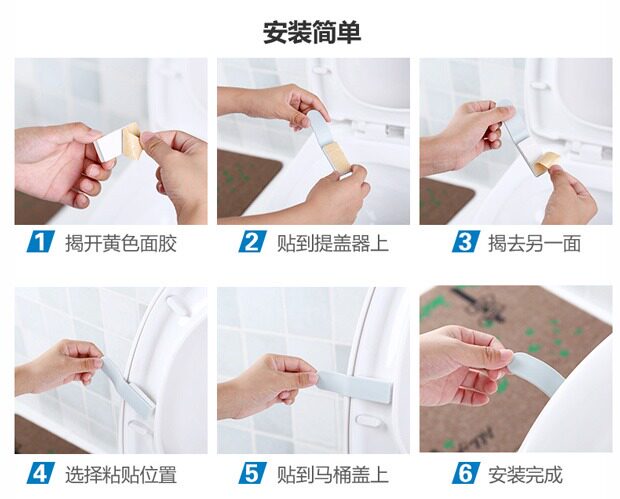 安装简单

1 揭开黄色面胶

2 贴到提盖器上

3 揭去另一面

4 选择粘贴位置

5 贴到马桶盖上

6 安装完成