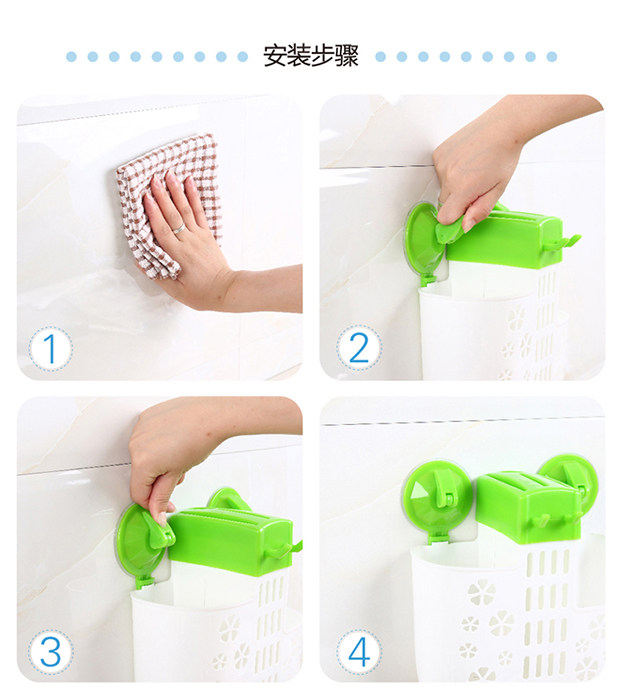 安装步骤

1

2

3

4