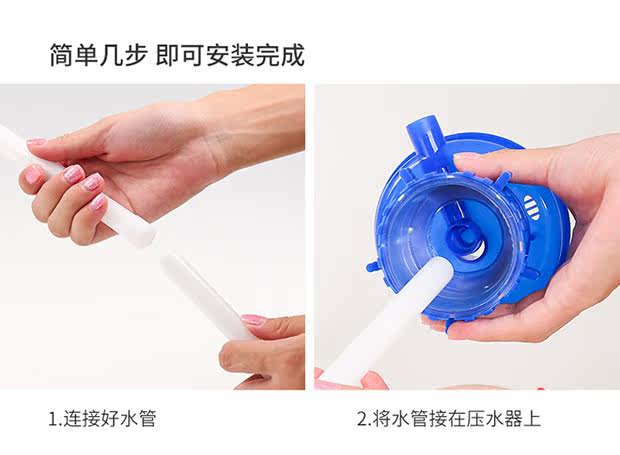 简单几步 即可安装完成

1.连接好水管

2.将水管接在压水器上