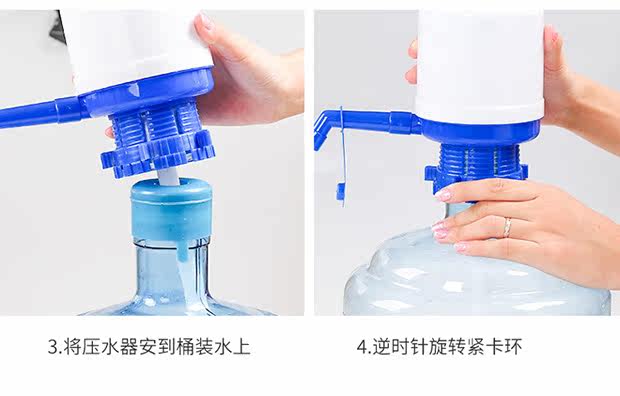 3.将压水器安到桶装水上

4.逆时针旋转紧卡环