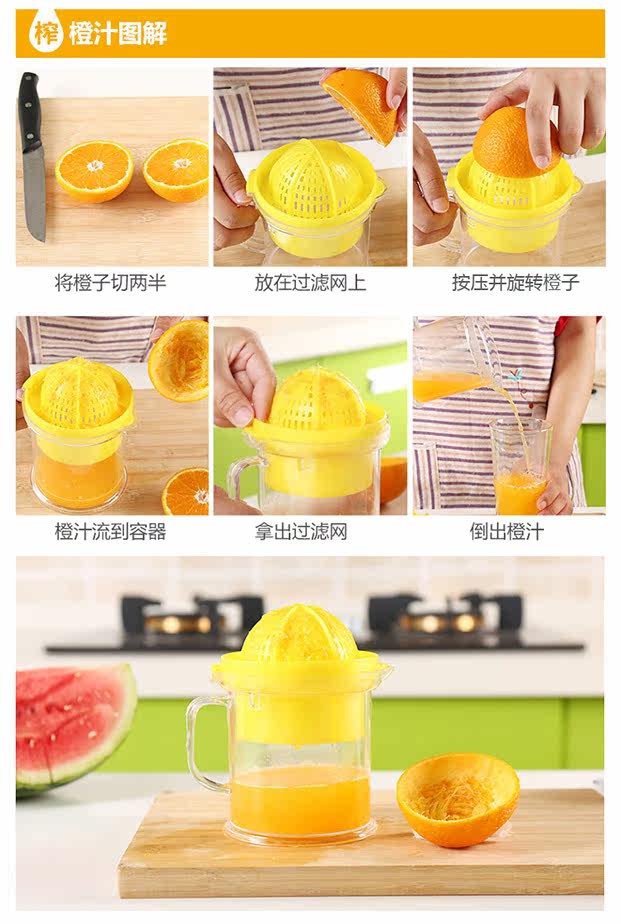 榨 橙汁图解

将橙子切两半

放在过滤网上

按压并旋转橙子

橙汁流到容器

拿出过滤网

倒出橙汁