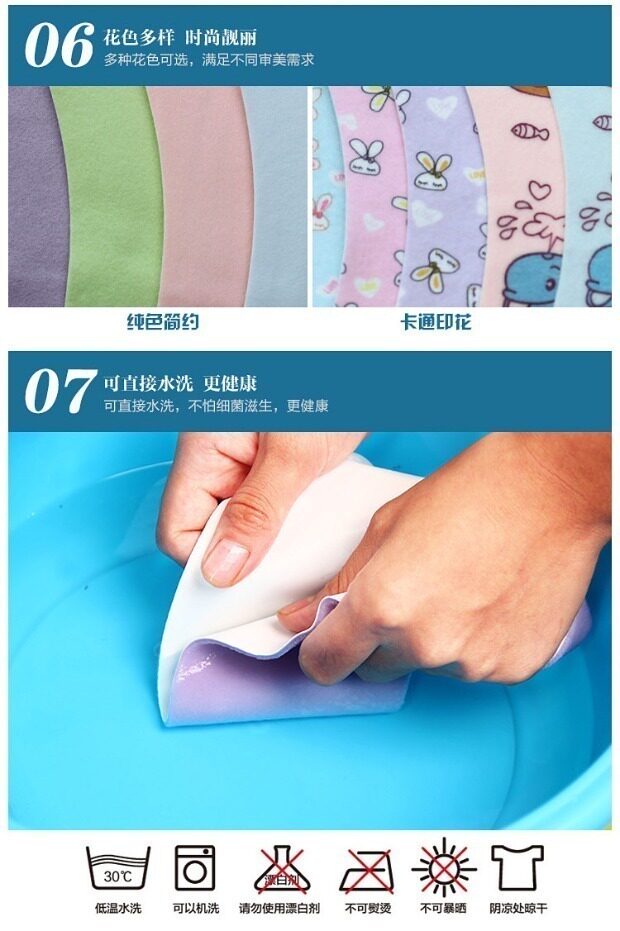 06 花色多样 时尚靓丽
多种花色可选，满足不同审美需求

纯色简约

卡通印花

07 可直接水洗 更健康
可直接水洗，不怕细菌滋生，更健康

30℃
低温水洗

可以机洗

漂白剂
请勿使用漂白剂

不可熨烫

不可暴晒

阴凉处晾干