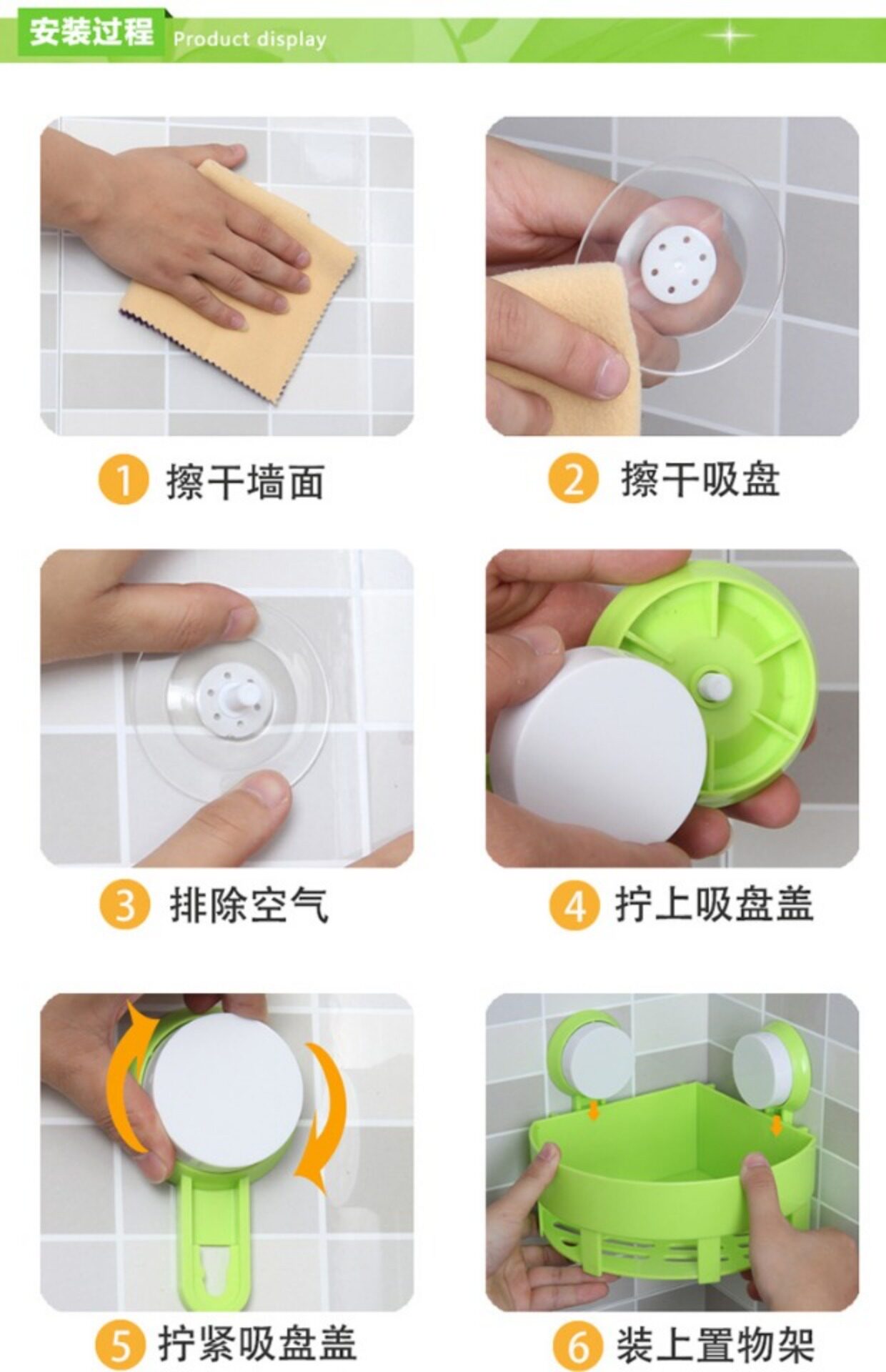 安装过程 Product display

1 擦干墙面

2 擦干吸盘

3 排除空气

4 拧上吸盘盖

5 拧紧吸盘盖

6 装上置物架