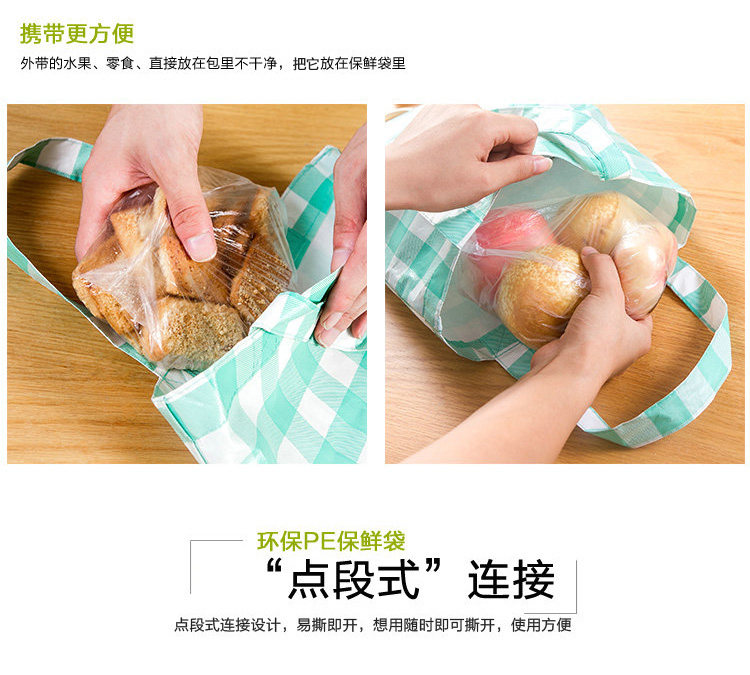 携带更方便

外带的水果、零食、直接放在包里不干净，把它放在保鲜袋里

环保PE保鲜袋

“点段式”连接

点段式连接设计，易撕即开，想用随时即可撕开，使用方便