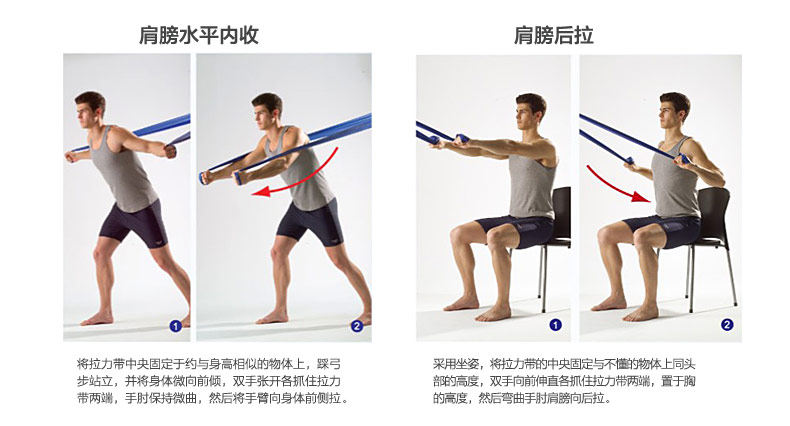 肩膀水平内收

1

2

将拉力带中央固定于约与身高相似的物体上，踩弓步站立，并将身体微向前倾，双手张开各抓住拉力带两端，手肘保持微曲，然后将手臂向身体前侧拉。

肩膀后拉

1

2

采用坐姿，将拉力带的中央固定与不懂的物体上同头部的高度，双手向前伸直各抓住拉力带两端，置于胸的高度，然后弯曲手肘肩膀向后拉。