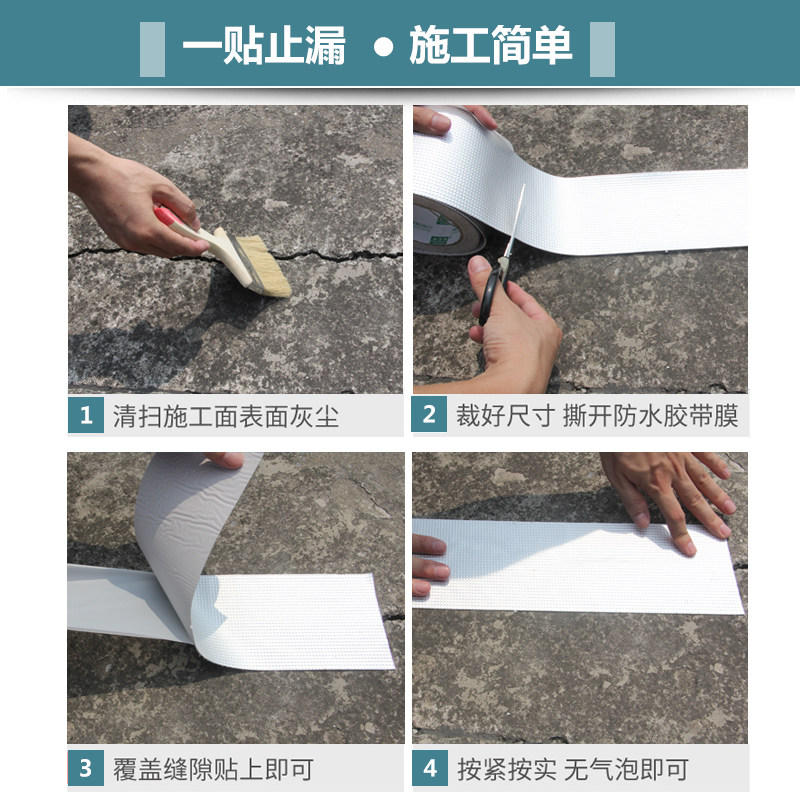 一贴止漏 • 施工简单

1 清扫施工面表面灰尘

2 裁好尺寸 撕开防水胶带膜

3 覆盖缝隙贴上即可

4 按紧按实 无气泡即可