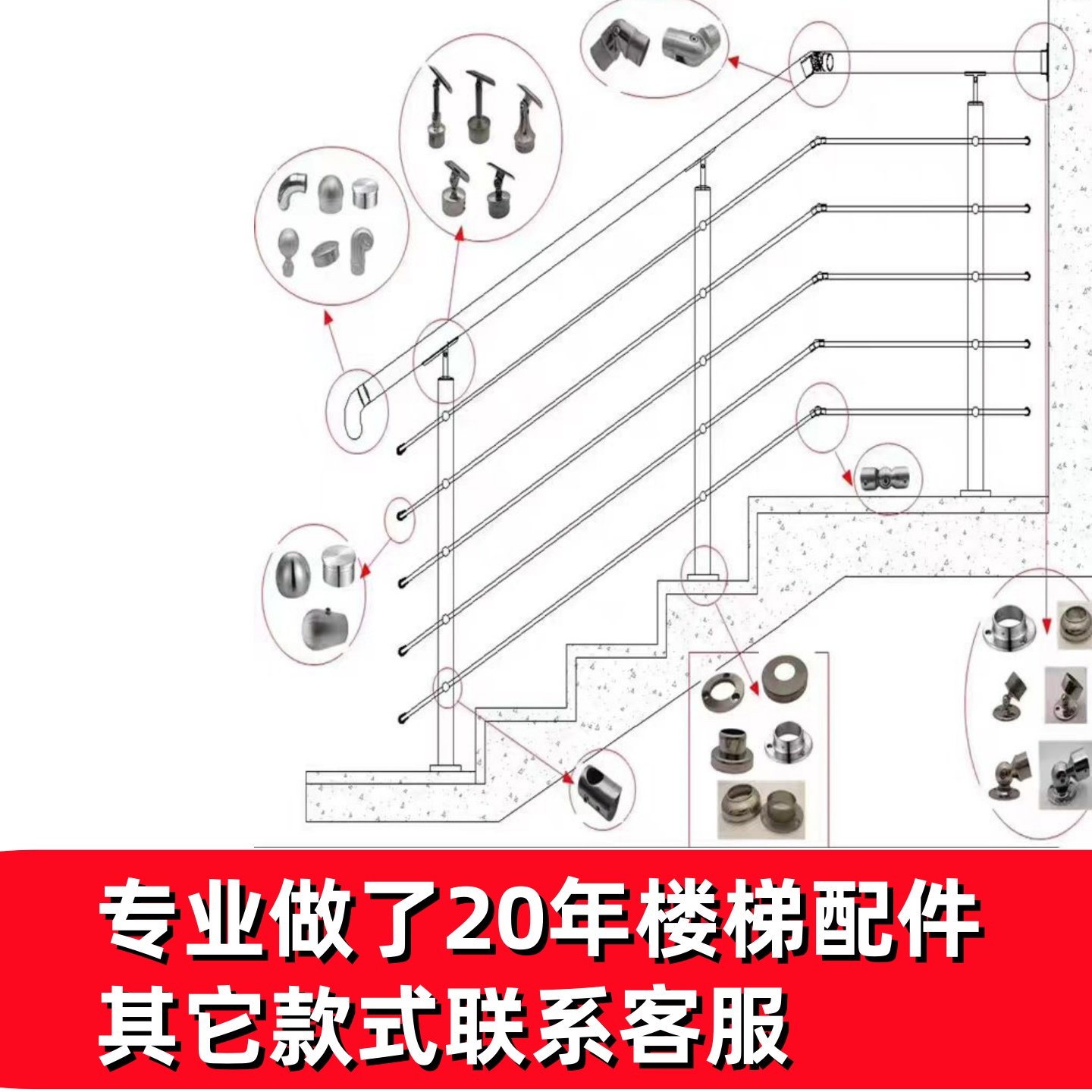 专业做了20年楼梯配件
其它款式联系客服