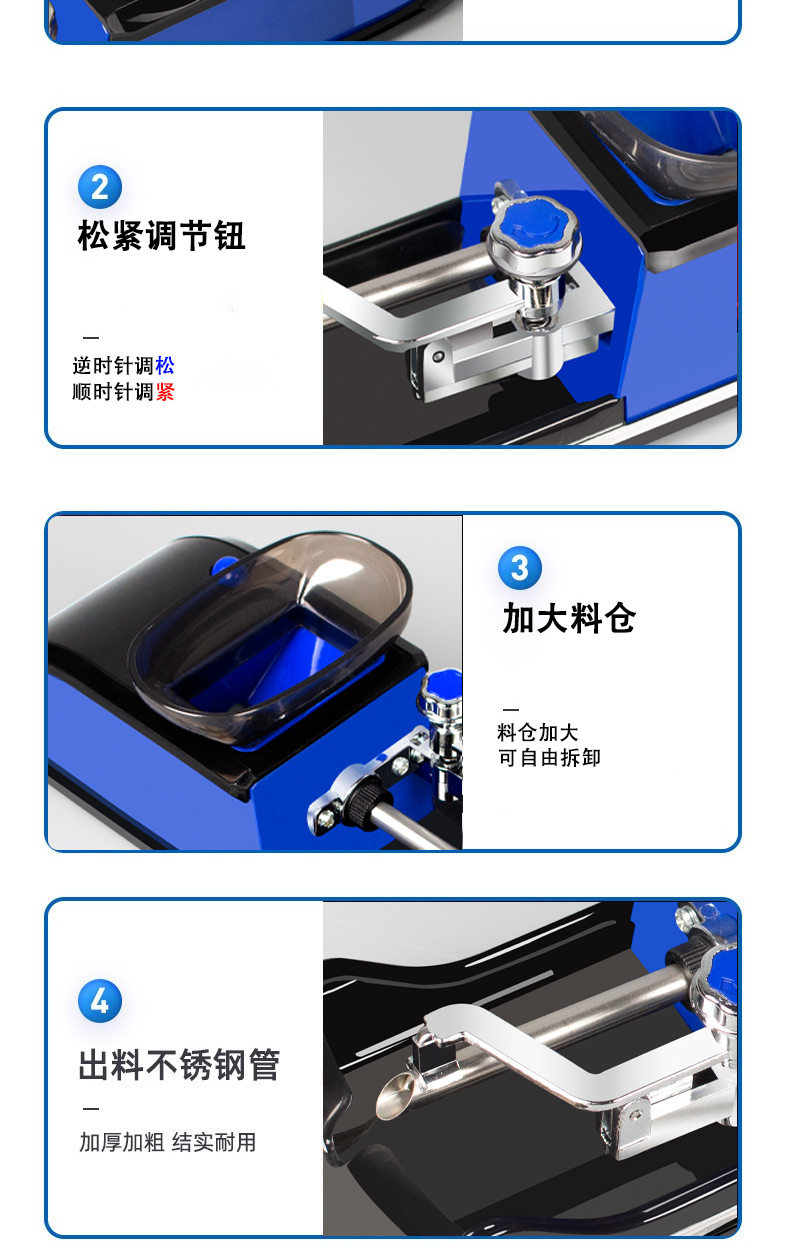 2

松紧调节钮

-

逆时针调松
顺时针调紧

3

加大料仓

-

料仓加大
可自由拆卸

4

出料不锈钢管

-

加厚加粗 结实耐用