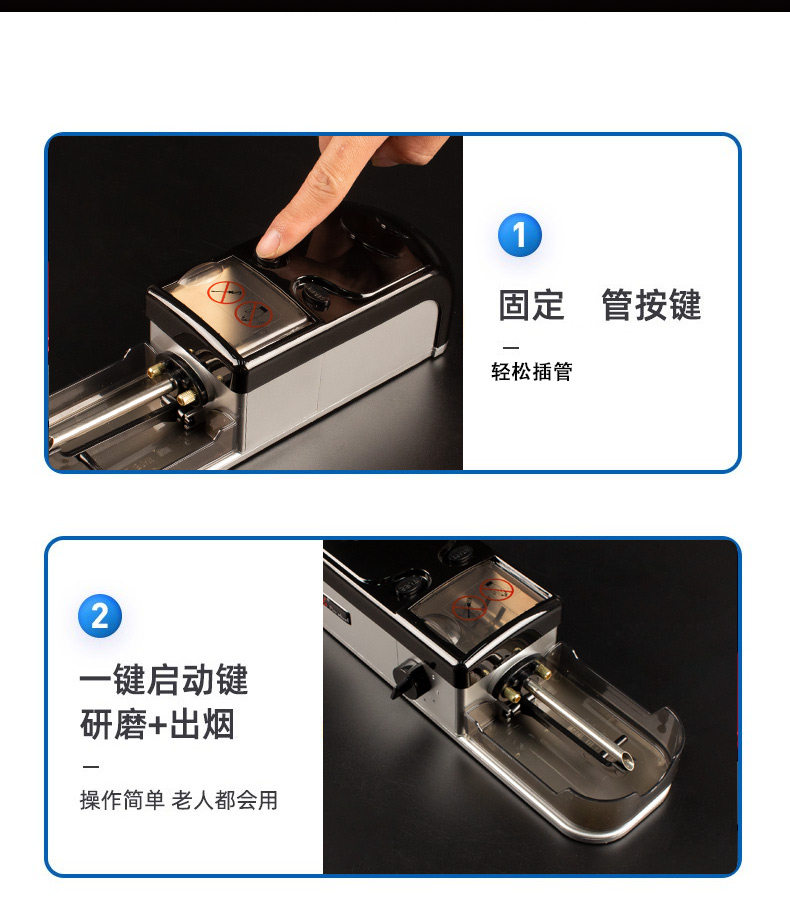 1

固定 管按键

—

轻松插管

2

一键启动键
研磨+出烟

—

操作简单 老人都会用