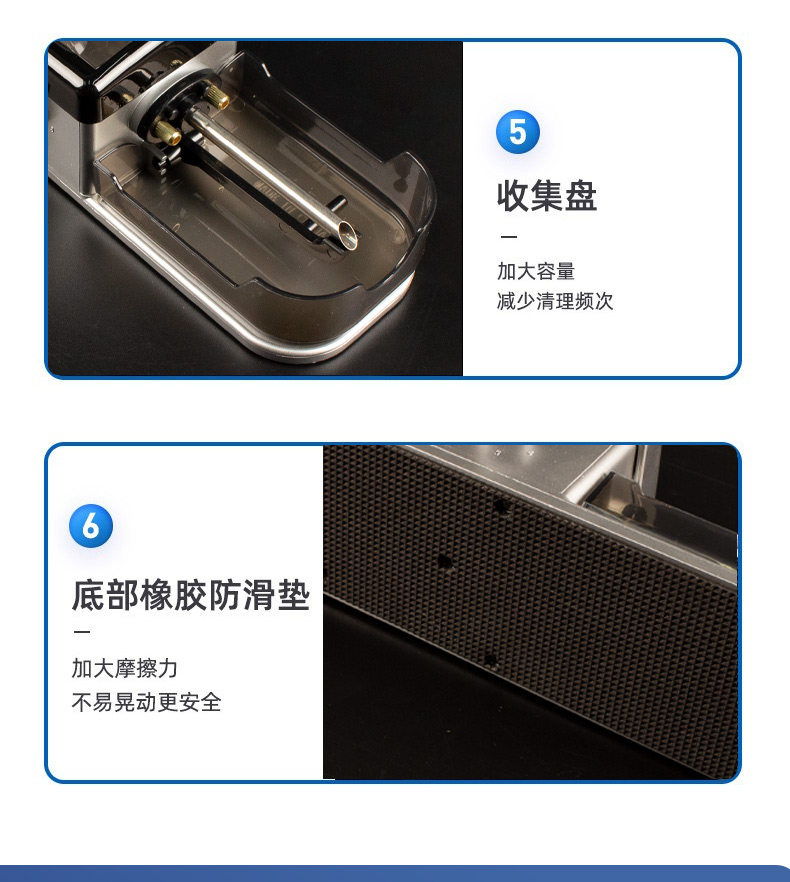 5

收集盘

—

加大容量
减少清理频次

6

底部橡胶防滑垫

—

加大摩擦力
不易晃动更安全