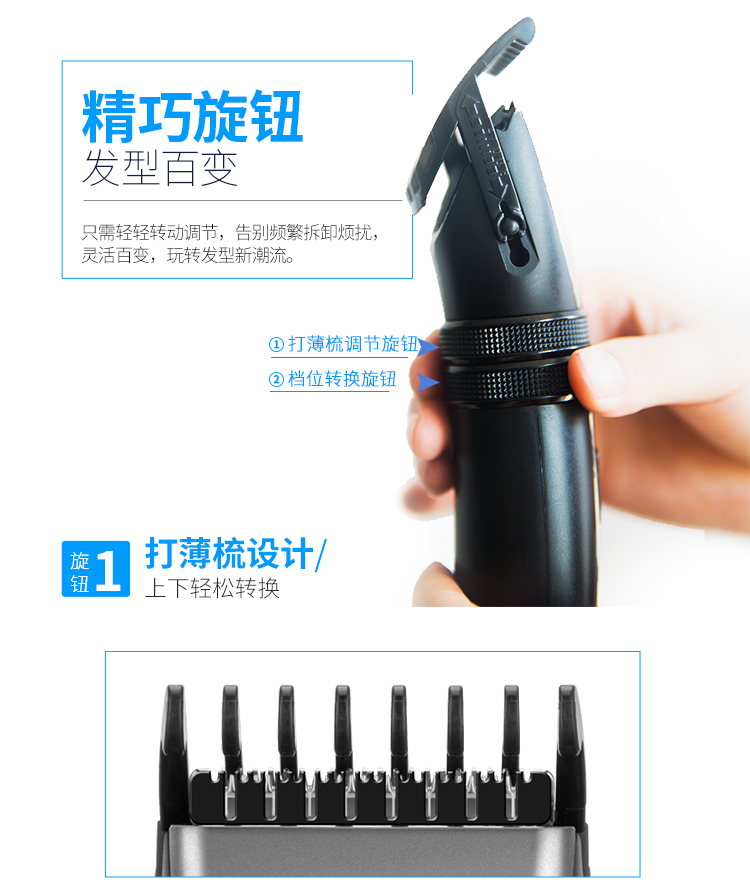 精巧旋钮
发型百变

只需轻轻转动调节，告别频繁拆卸烦扰，灵活百变，玩转发型新潮流。

① 打薄梳调节旋钮
② 档位转换旋钮

旋钮 1 打薄梳设计/
上下轻松转换