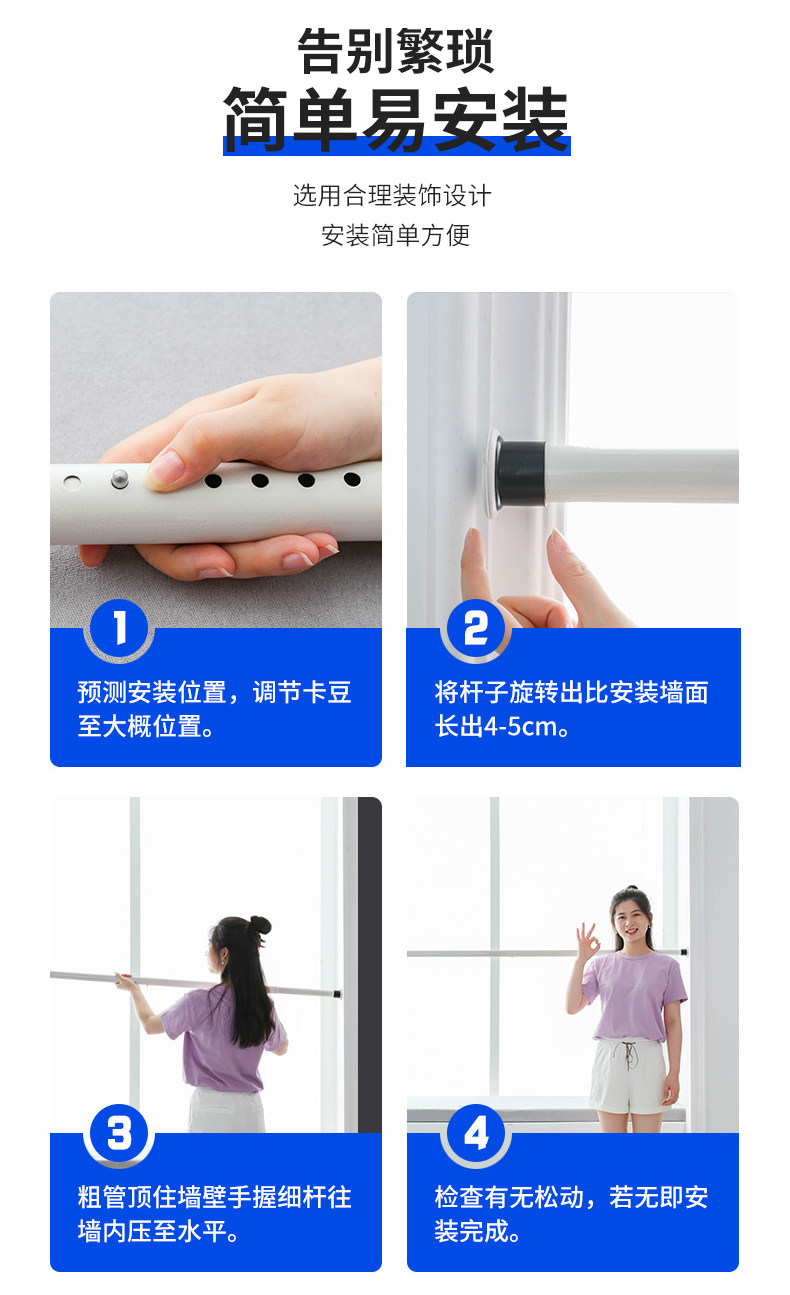 告别繁琐

简单易安装

选用合理装饰设计

安装简单方便

1

预测安装位置，调节卡豆至大概位置。

2

将杆子旋转出比安装墙面长出4-5cm。

3

粗管顶住墙壁手握细杆往墙内压至水平。

4

检查有无松动，若无即安装完成。