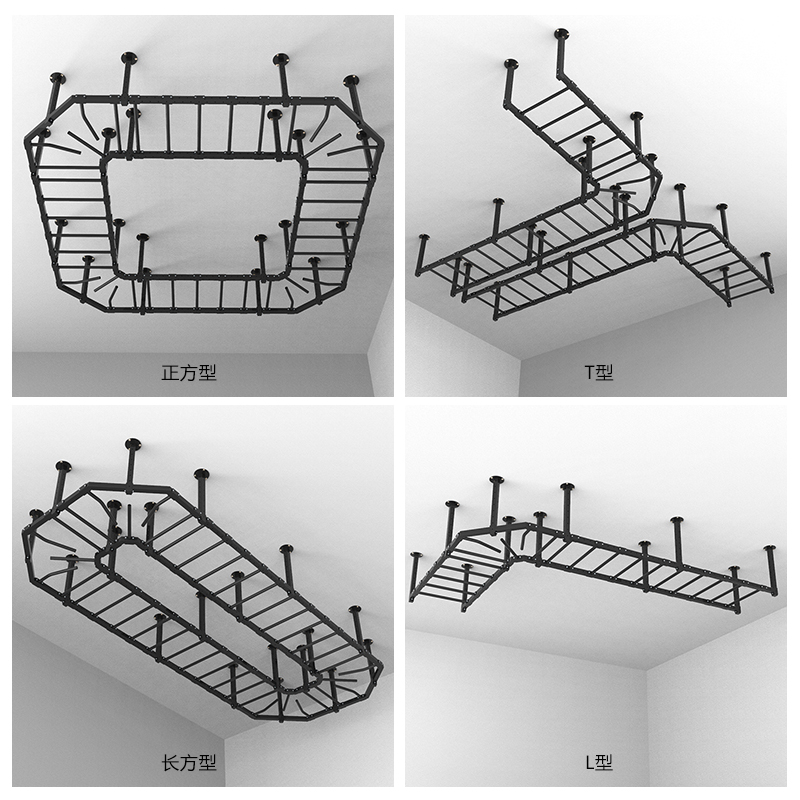 正方型

T型

长方型

L型