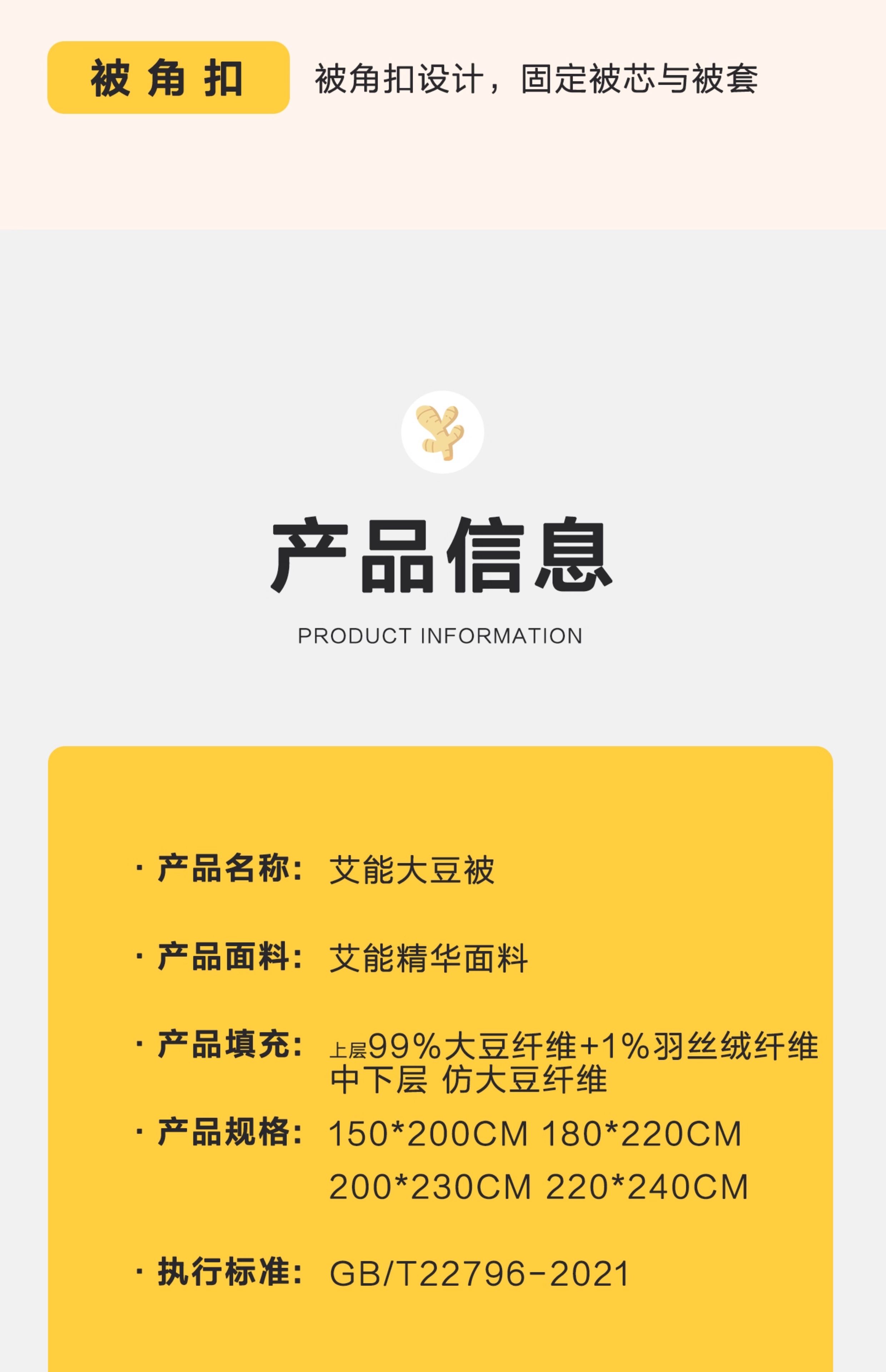 被角扣 被角扣设计，固定被芯与被套

产品信息

PRODUCT INFORMATION

· 产品名称： 艾能大豆被

· 产品面料： 艾能精华面料

· 产品填充： 上层99%大豆纤维+1%羽丝绒纤维
中下层 仿大豆纤维

· 产品规格： 150*200CM 180*220CM
200*230CM 220*240CM

· 执行标准： GB/T22796-2021