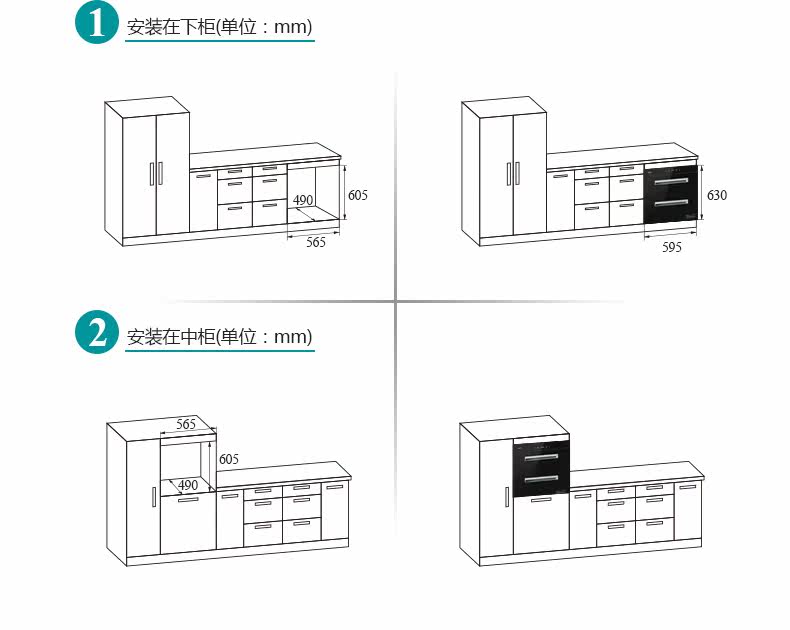 1 安装在下柜(单位：mm)

490
605
565

630
595

2 安装在中柜(单位：mm)

565
605
490