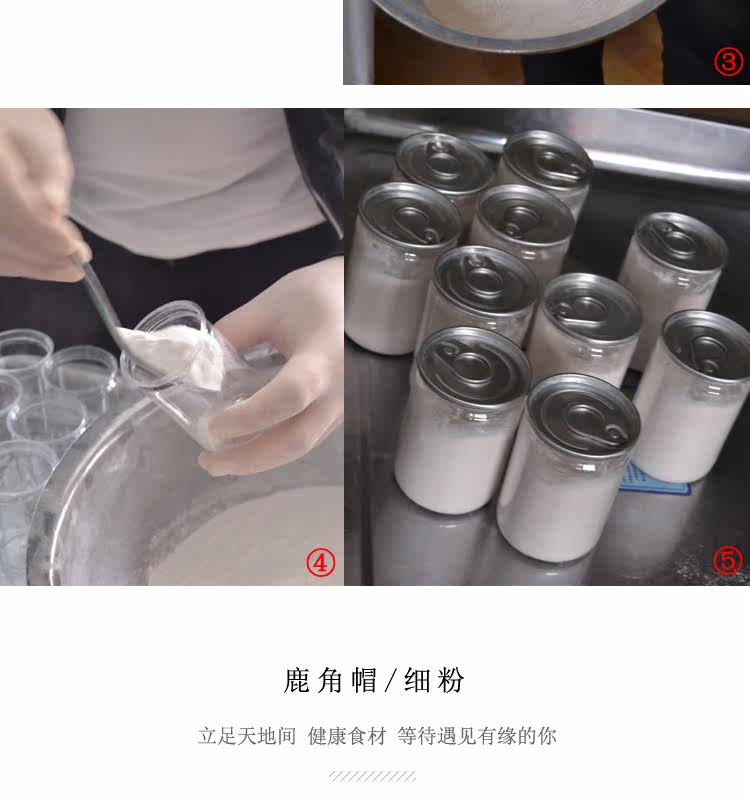 ③

④

⑤

鹿角帽/细粉

立足天地间 健康食材 等待遇见有缘的你