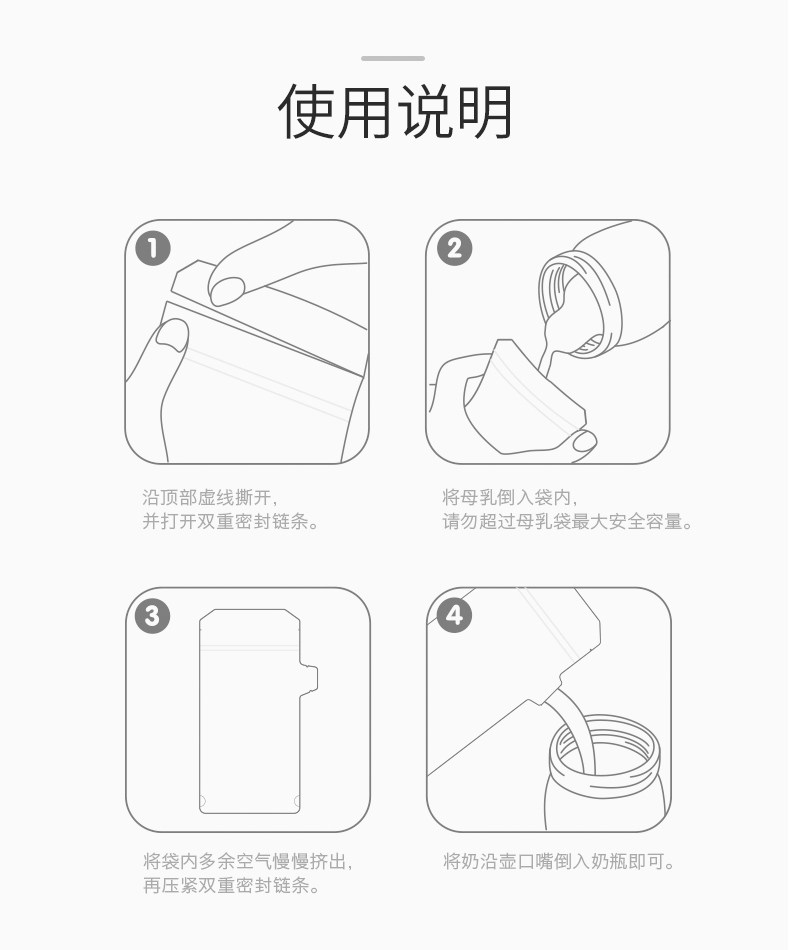 使用说明

1

沿顶部虚线撕开，
并打开双重密封链条。

2

将母乳倒入袋内，
请勿超过母乳袋最大安全容量。

3

将袋内多余空气慢慢挤出，
再压紧双重密封链条。

4

将奶沿壶口嘴倒入奶瓶即可。