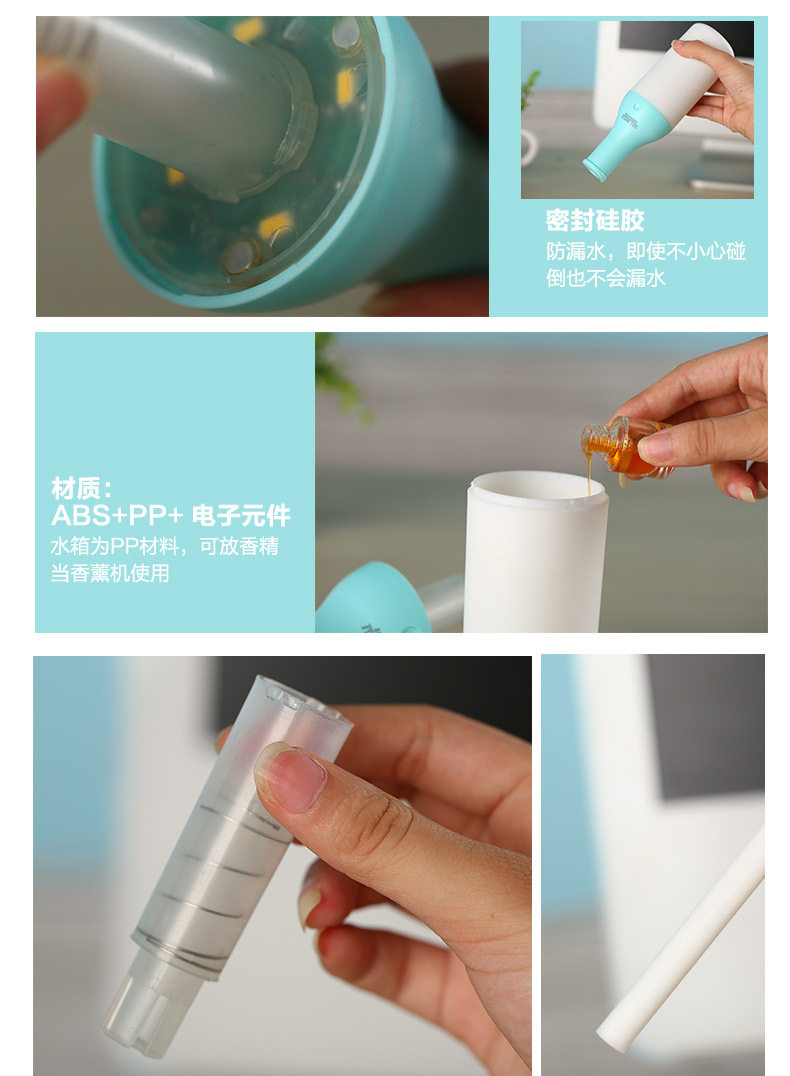 密封硅胶
防漏水，即使不小心碰倒也不会漏水

材质：
ABS+PP+ 电子元件
水箱为PP材料，可放香精当香薰机使用