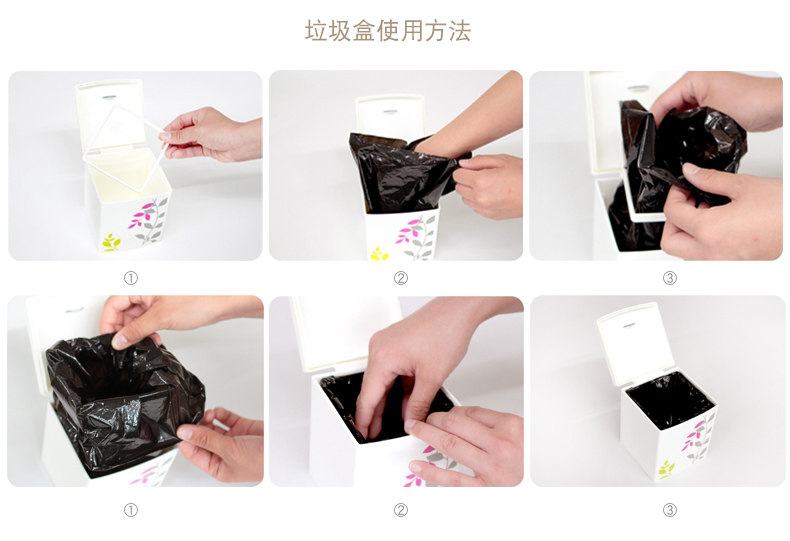 垃圾盒使用方法

①

②

③

①

②

③