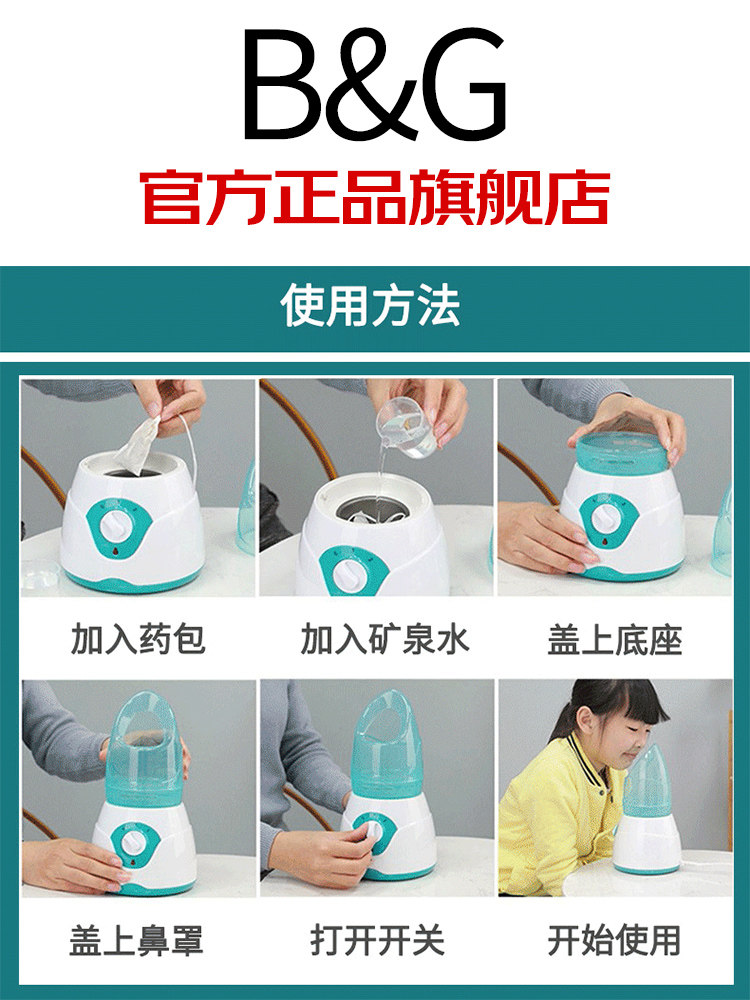 B&G
官方正品旗舰店

使用方法

加入药包

加入矿泉水

盖上底座

盖上鼻罩

打开开关

开始使用