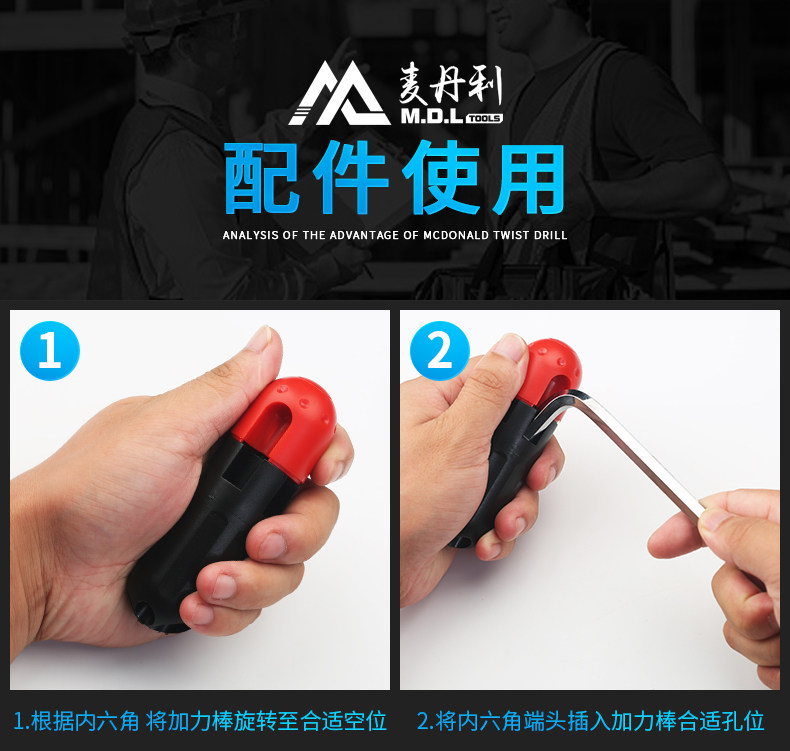 麦丹利
M.D.L TOOLS

配件使用

ANALYSIS OF THE ADVANTAGE OF MCDONALD TWIST DRILL

1

2

1.根据内六角 将加力棒旋转至合适空位

2.将内六角端头插入加力棒合适孔位