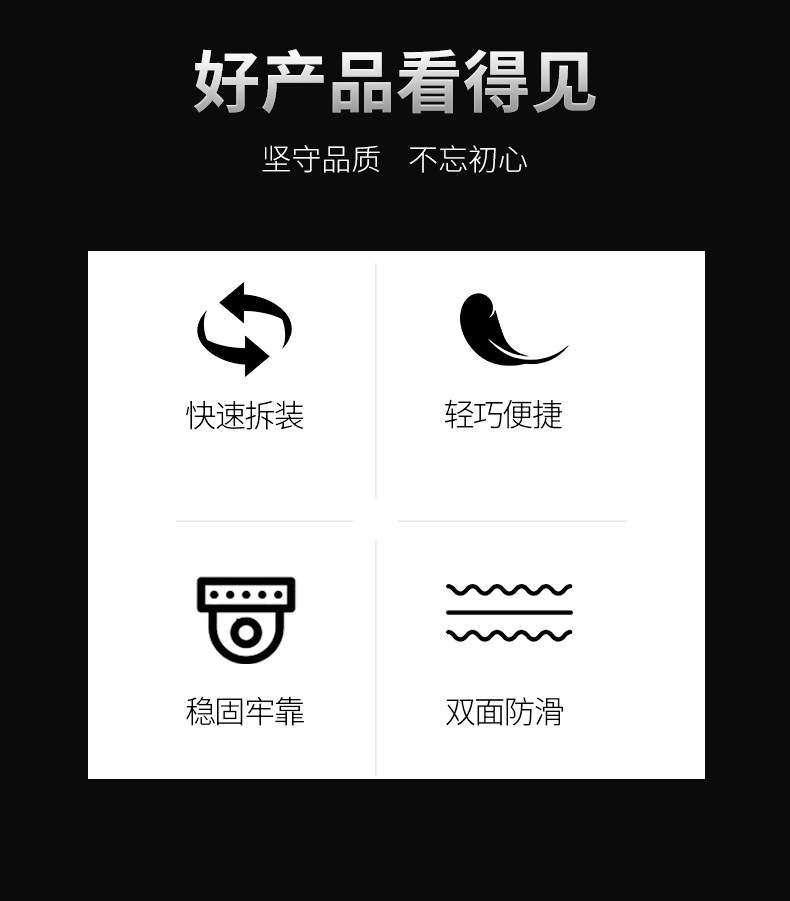 好产品看得见

坚守品质 不忘初心

快速拆装

轻巧便捷

稳固牢靠

双面防滑