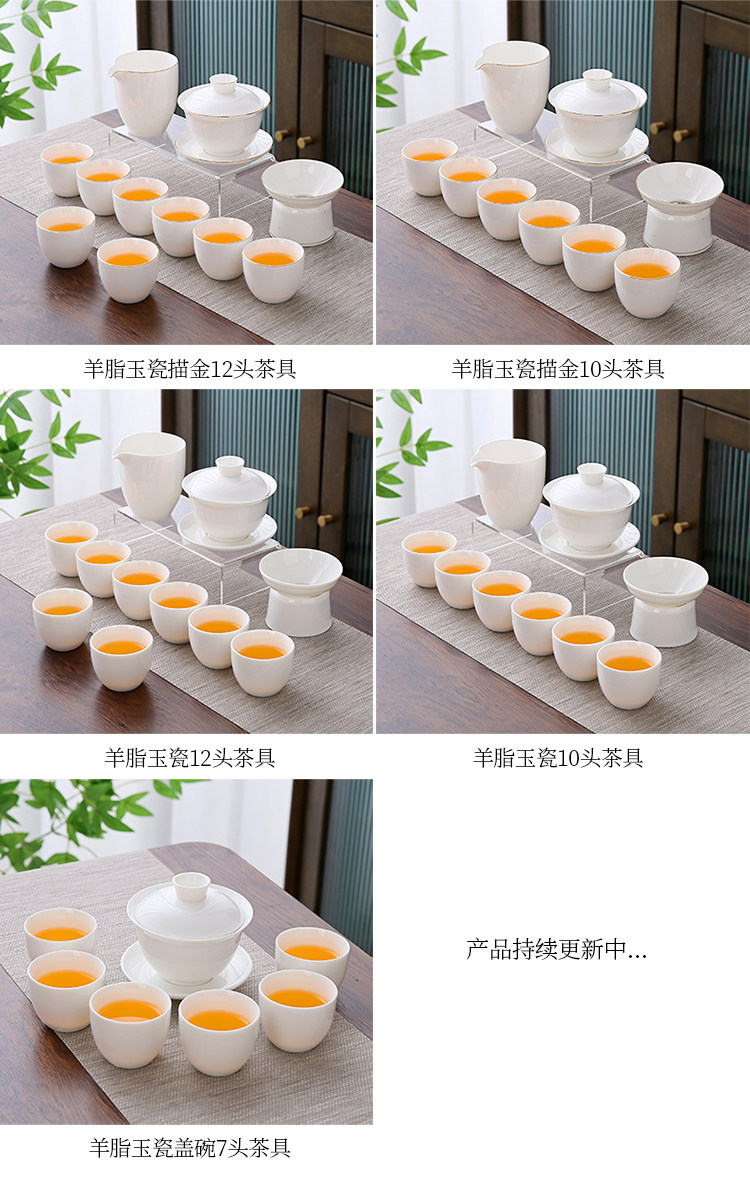 羊脂玉瓷描金12头茶具

羊脂玉瓷描金10头茶具

羊脂玉瓷12头茶具

羊脂玉瓷10头茶具

羊脂玉瓷盖碗7头茶具

产品持续更新中...