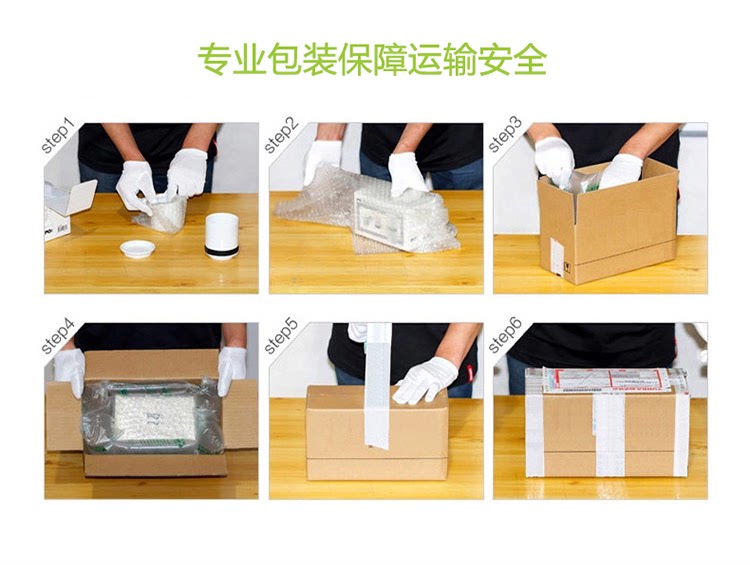 专业包装保障运输安全

step1

step2

step3

step4

step5

step6