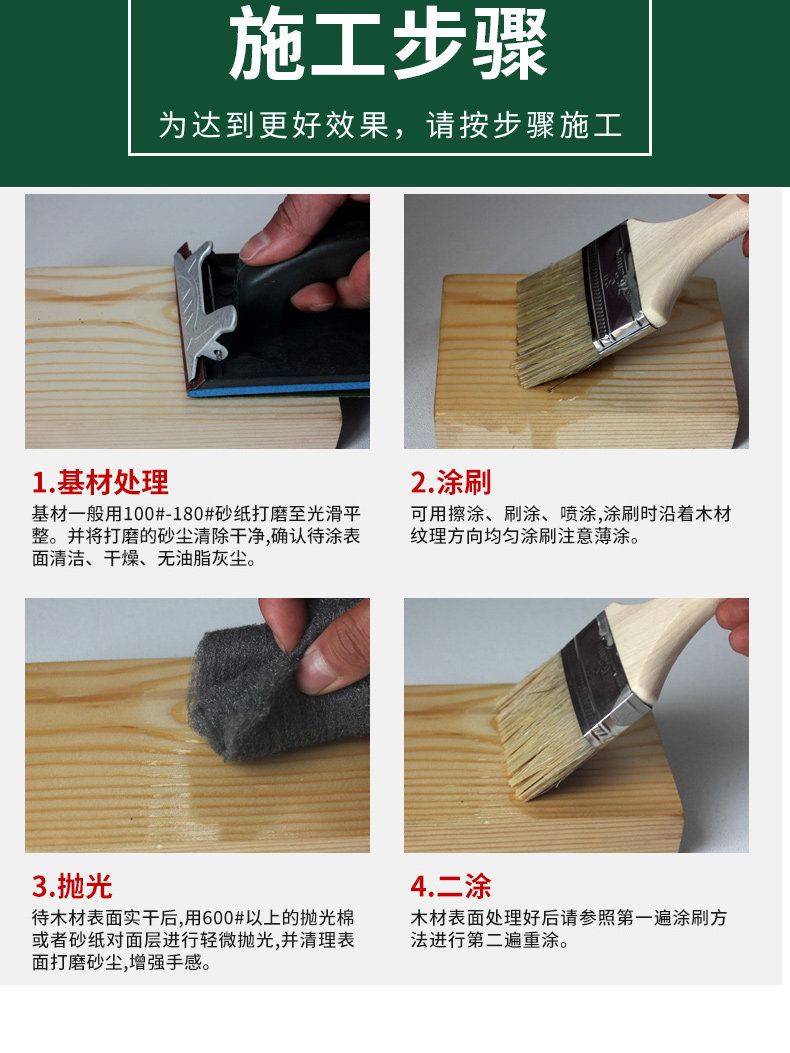 施工步骤

为达到更好效果，请按步骤施工

1.基材处理
基材一般用100#-180#砂纸打磨至光滑平整。并将打磨的砂尘清除干净,确认待涂表面清洁、干燥、无油脂灰尘。

2.涂刷
可用擦涂、刷涂、喷涂,涂刷时沿着木材纹理方向均匀涂刷注意薄涂。

3.抛光
待木材表面实干后,用600#以上的抛光棉或者砂纸对面层进行轻微抛光,并清理表面打磨砂尘,增强手感。

4.二涂
木材表面处理好后请参照第一遍涂刷方法进行第二遍重涂。