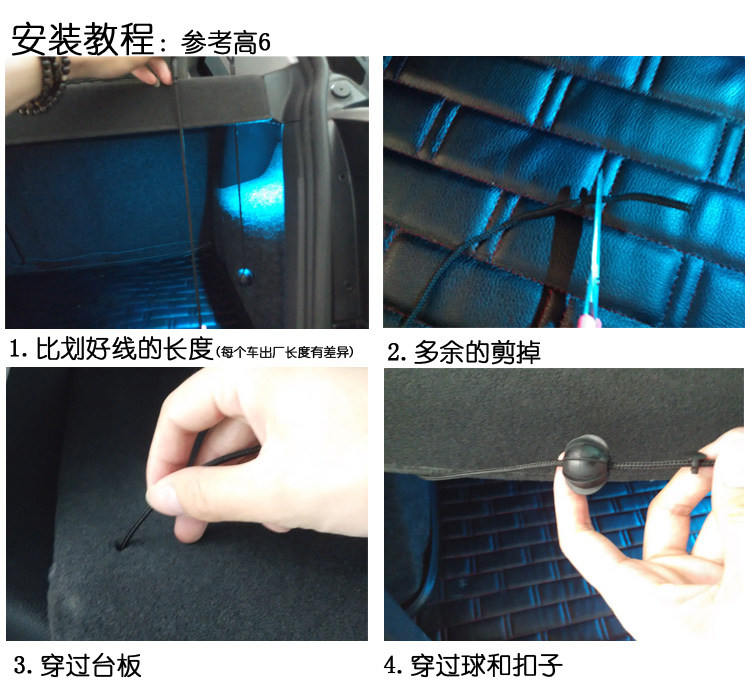 安装教程：参考高6

1. 比划好线的长度(每个车出厂长度有差异)

2. 多余的剪掉

3. 穿过台板

4. 穿过球和扣子