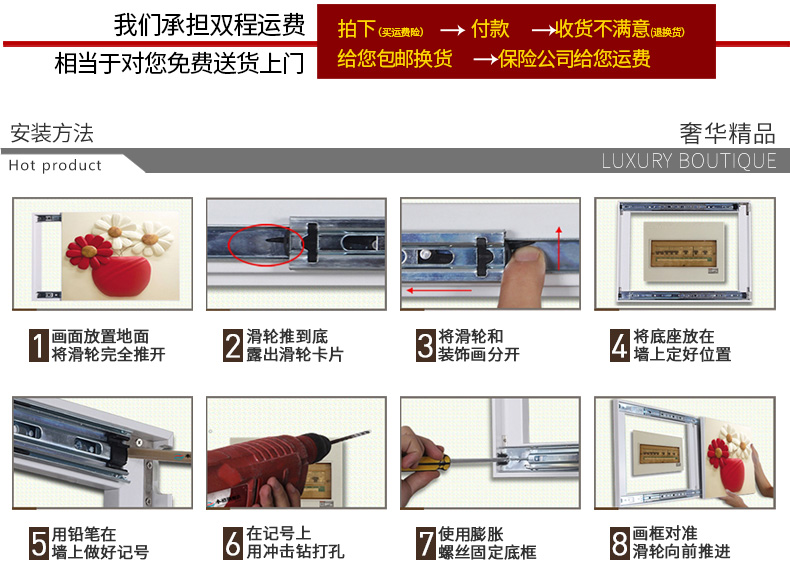 我们承担双程运费

相当于对您免费送货上门

拍下(买运费险) → 付款 →收货不满意(退换货)

给您包邮换货 →保险公司给您运费

安装方法

Hot product

奢华精品

LUXURY BOUTIQUE

1 画面放置地面 将滑轮完全推开

2 滑轮推到底 露出滑轮卡片

3 将滑轮和 装饰画分开

4 将底座放在 墙上定好位置

5 用铅笔在 墙上做好记号

6 在记号上 用冲击钻打孔

7 使用膨胀 螺丝固定底框

8 画框对准 滑轮向前推进