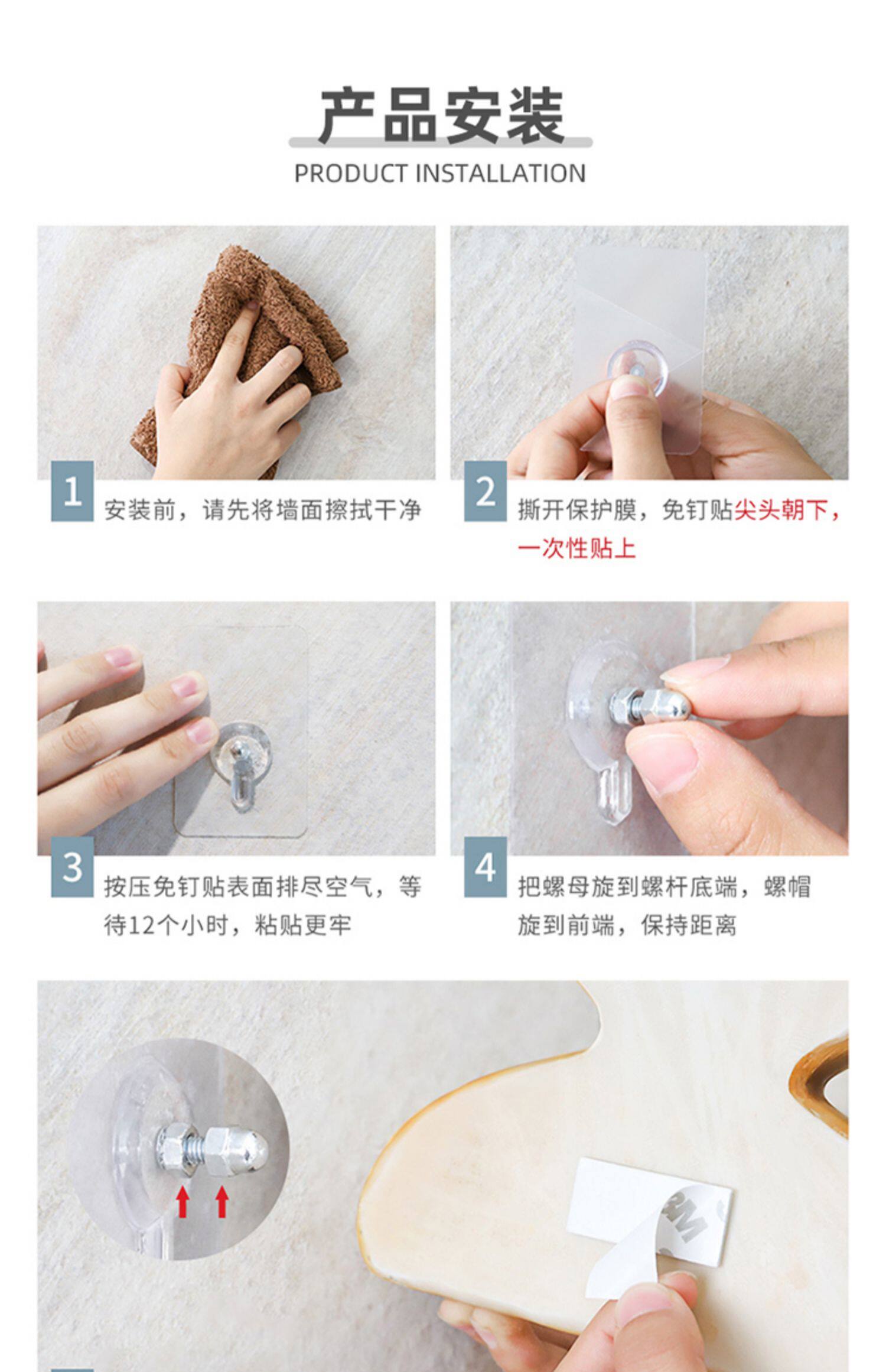 产品安装
PRODUCT INSTALLATION

1 安装前，请先将墙面擦拭干净

2 撕开保护膜，免钉贴尖头朝下，一次性贴上

3 按压免钉贴表面排尽空气，等待12个小时，粘贴更牢

4 把螺母旋到螺杆底端，螺帽旋到前端，保持距离

3M