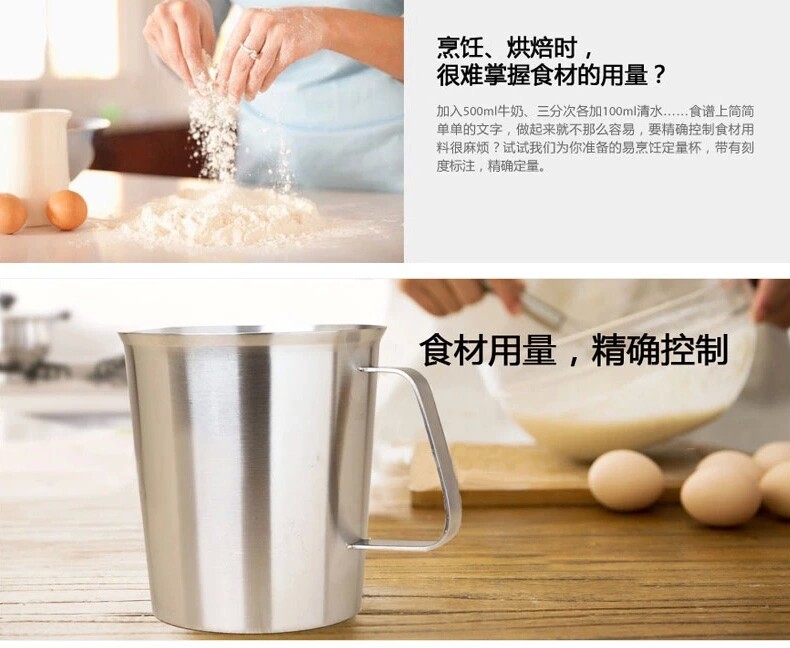 烹饪、烘焙时，
很难掌握食材的用量？

加入500ml牛奶、三分次各加100ml清水……食谱上简简单单的文字，做起来就不那么容易，要精确控制食材用料很麻烦？试试我们为你准备的易烹饪定量杯，带有刻度标注，精确定量。

食材用量，精确控制