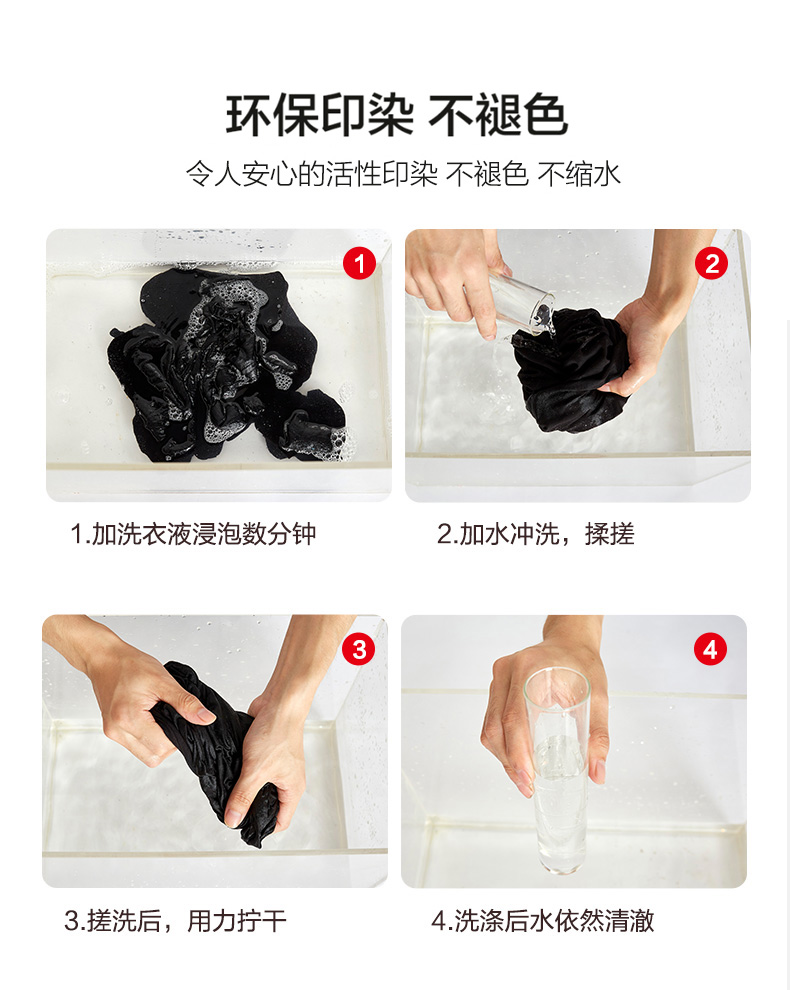 环保印染 不褪色

令人安心的活性印染 不褪色 不缩水

1

2

1.加洗衣液浸泡数分钟

2.加水冲洗，揉搓

3

4

3.搓洗后，用力拧干

4.洗涤后水依然清澈