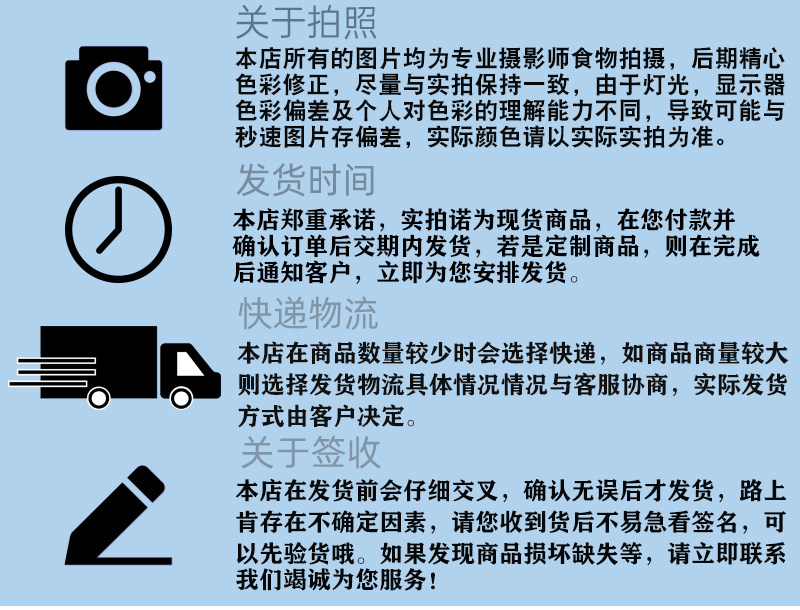 关于拍照

本店所有的图片均为专业摄影师食物拍摄，后期精心色彩修正，尽量与实拍保持一致，由于灯光，显示器色彩偏差及个人对色彩的理解能力不同，导致可能与秒速图片存偏差，实际颜色请以实际实拍为准。

发货时间

本店郑重承诺，实拍诺为现货商品，在您付款并确认订单后交期内发货，若是定制商品，则在完成后通知客户，立即为您安排发货。

快递物流

本店在商品数量较少时会选择快递，如商品商量较大则选择发货物流具体情况情况与客服协商，实际发货方式由客户决定。

关于签收

本店在发货前会仔细交叉，确认无误后才发货，路上肯存在不确定因素，请您收到货后不易急看签名，可以先验货哦。如果发现商品损坏缺失等，请立即联系我们竭诚为您服务！